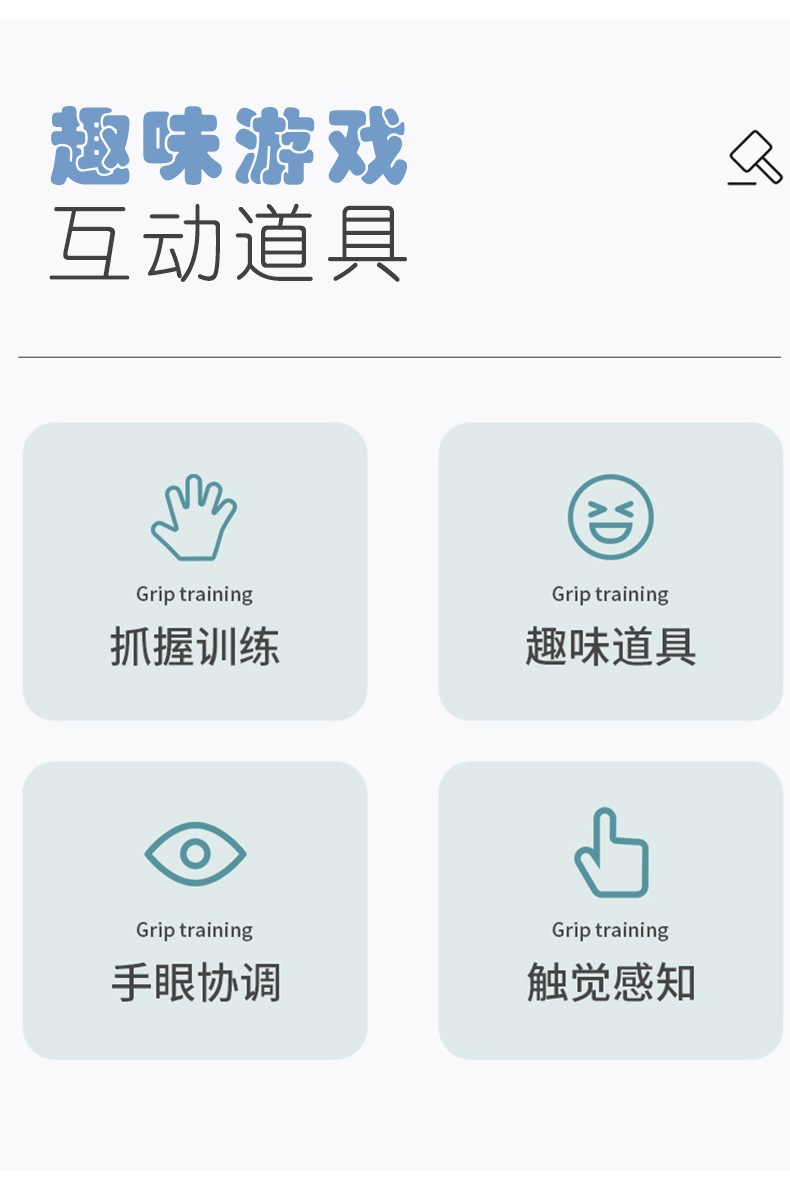 趣味游戏
互动道具

Grip training
抓握训练

Grip training
趣味道具

Grip training
手眼协调

Grip training
触觉感知