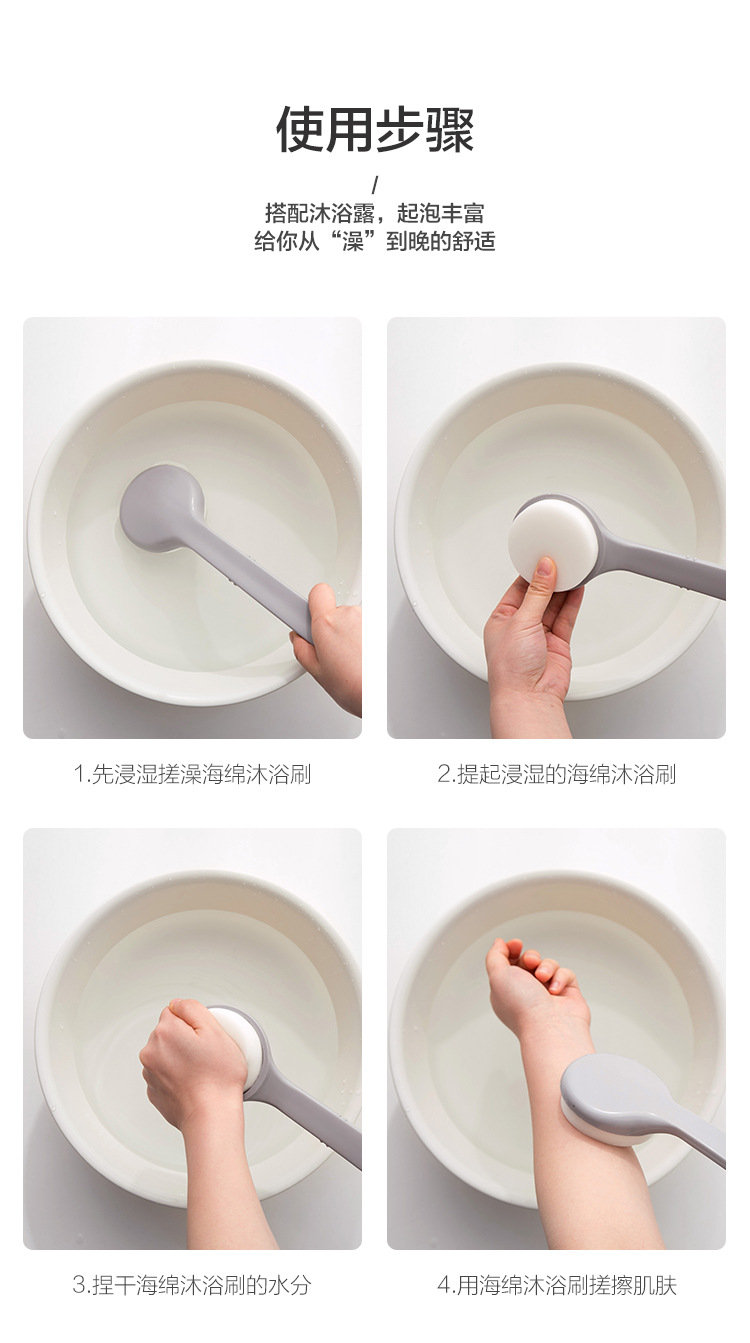 使用步骤

/

搭配沐浴露，起泡丰富
给你从“澡”到晚的舒适

1.先浸湿搓澡海绵沐浴刷

2.提起浸湿的海绵沐浴刷

3.捏干海绵沐浴刷的水分

4.用海绵沐浴刷搓擦肌肤