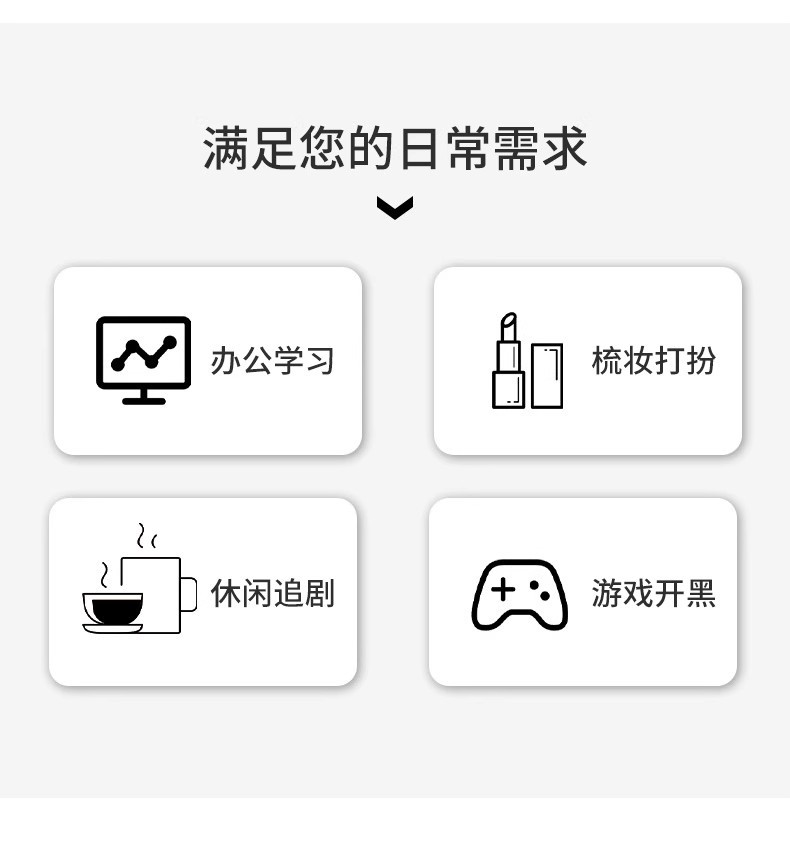 满足您的日常需求

办公学习

梳妆打扮

休闲追剧

游戏开黑