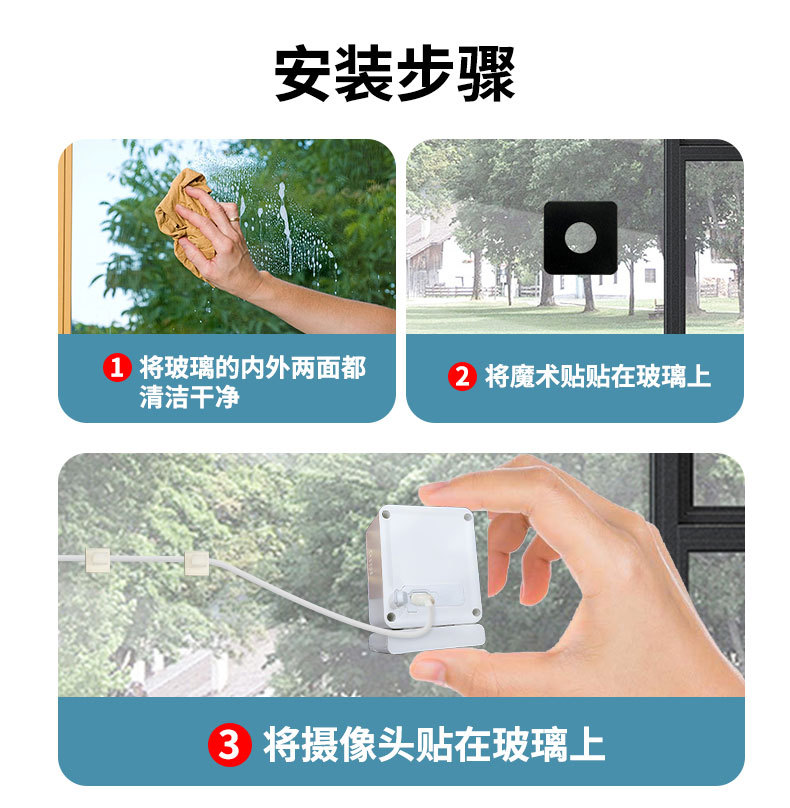 安装步骤

1 将玻璃的内外两面都清洁干净

2 将魔术贴贴在玻璃上

3 将摄像头贴在玻璃上