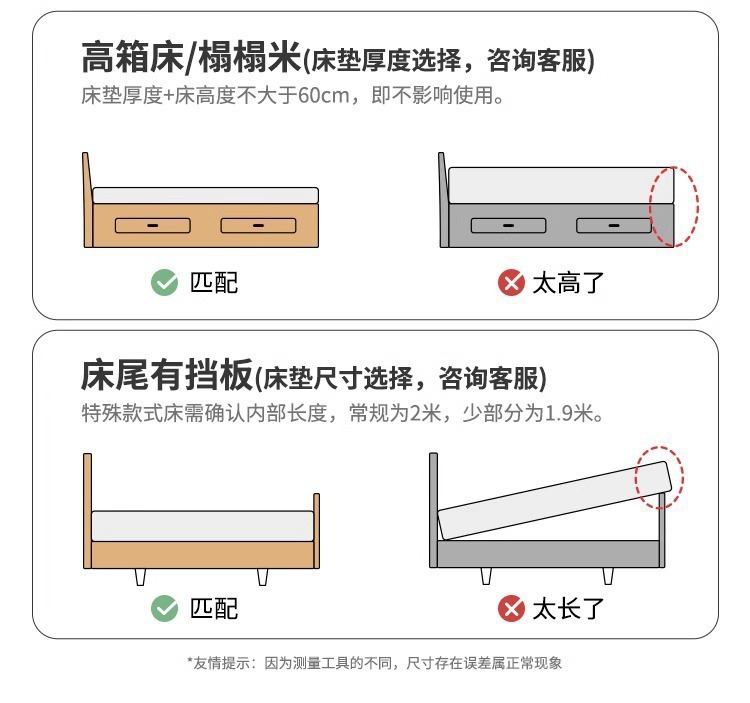 高箱床/榻榻米(床垫厚度选择，咨询客服)
床垫厚度+床高度不大于60cm，即不影响使用。

匹配

太高了

床尾有挡板(床垫尺寸选择，咨询客服)
特殊款式床需确认内部长度，常规为2米，少部分为1.9米。

匹配

太长了

*友情提示：因为测量工具的不同，尺寸存在误差属正常现象