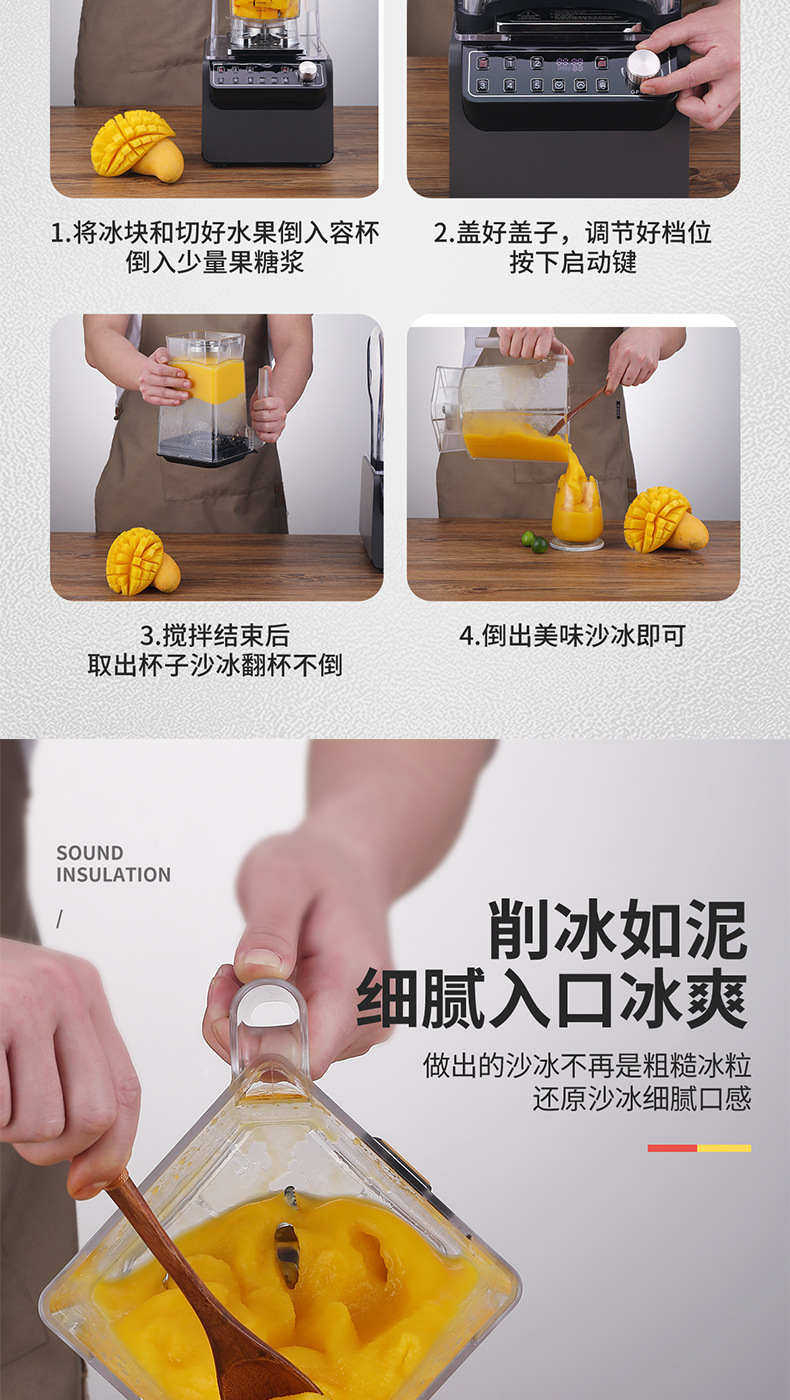 1.将冰块和切好水果倒入容杯
倒入少量果糖浆

2.盖好盖子，调节好档位
按下启动键

3.搅拌结束后
取出杯子沙冰翻杯不倒

4.倒出美味沙冰即可

SOUND
INSULATION
/

削冰如泥
细腻入口冰爽

做出的沙冰不再是粗糙冰粒
还原沙冰细腻口感