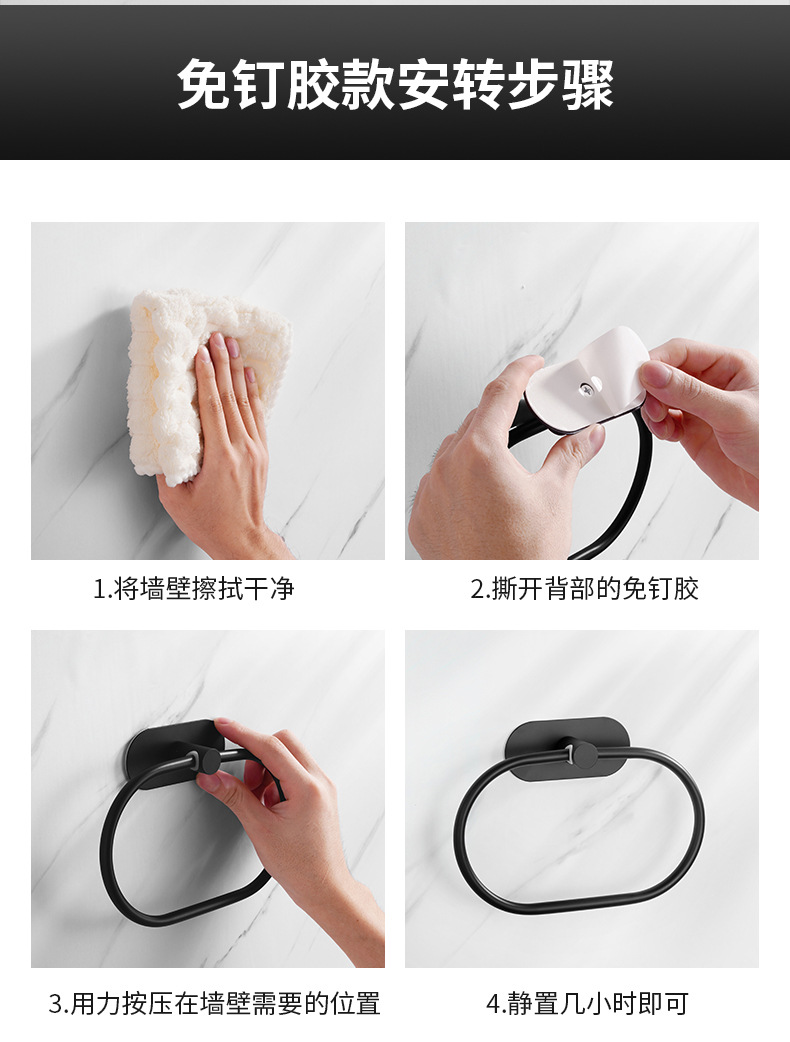 免钉胶款安转步骤

1.将墙壁擦拭干净

2.撕开背部的免钉胶

3.用力按压在墙壁需要的位置

4.静置几小时即可