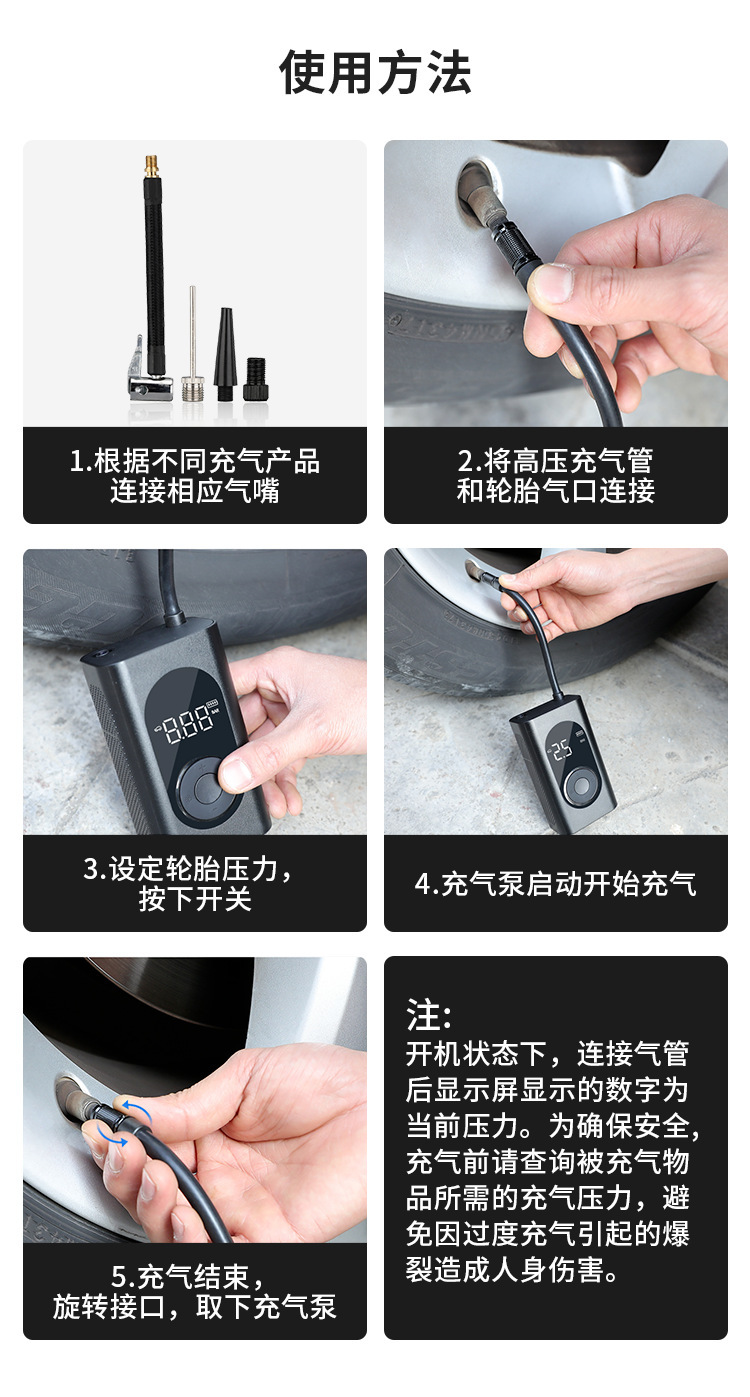 使用方法

1.根据不同充气产品连接相应气嘴

2.将高压充气管和轮胎气口连接

888

3.设定轮胎压力，按下开关

25

4.充气泵启动开始充气

5.充气结束，旋转接口，取下充气泵

注：
开机状态下，连接气管后显示屏显示的数字为当前压力。为确保安全，充气前请查询被充气物品所需的充气压力，避免因过度充气引起的爆裂造成人身伤害。