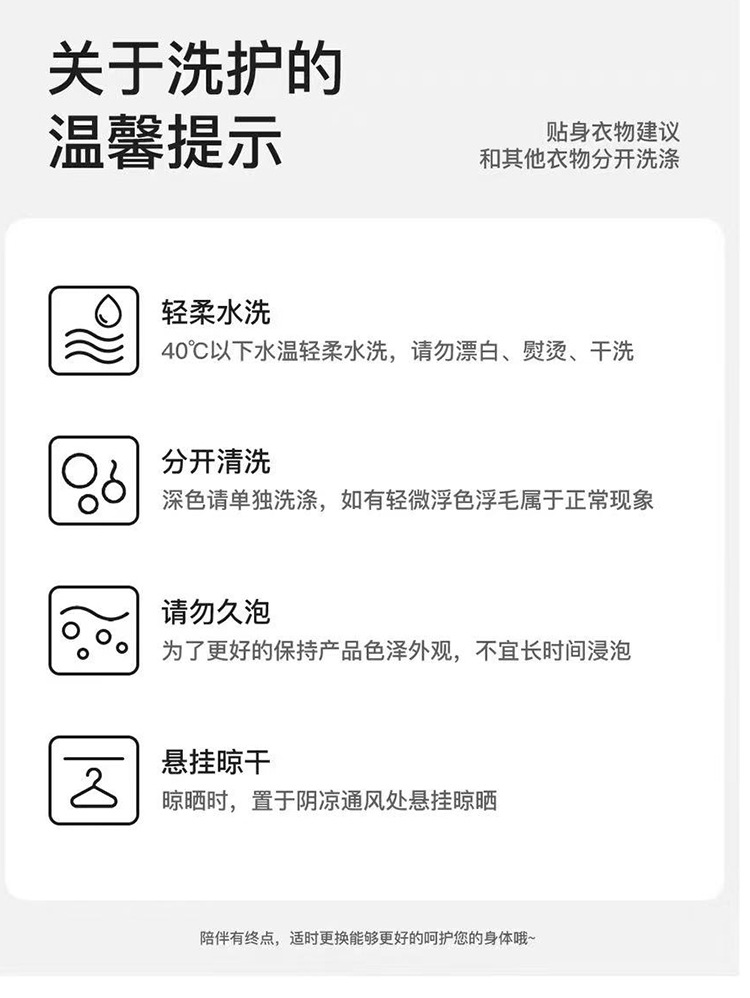 关于洗护的
温馨提示

贴身衣物建议
和其他衣物分开洗涤

轻柔水洗
40℃以下水温轻柔水洗，请勿漂白、熨烫、干洗

分开清洗
深色请单独洗涤，如有轻微浮色浮毛属于正常现象

请勿久泡
为了更好的保持产品色泽外观，不宜长时间浸泡

悬挂晾干
晾晒时，置于阴凉通风处悬挂晾晒

陪伴有终点，适时更换能够更好的呵护您的身体哦~