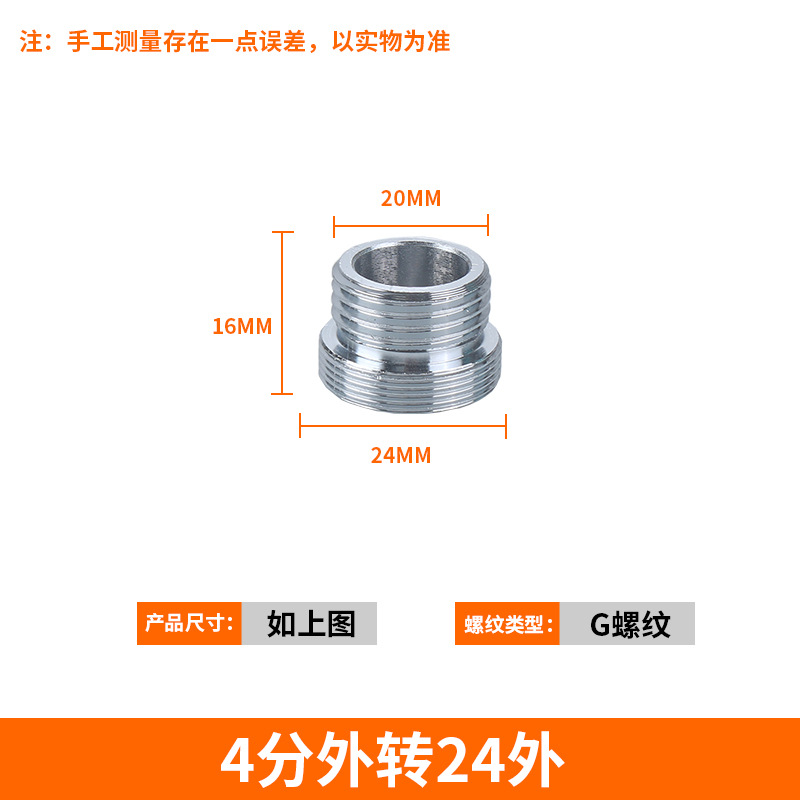 注：手工测量存在一点误差，以实物为准

20MM

16MM

24MM

产品尺寸： 如上图

螺纹类型： G螺纹

4分外转24外