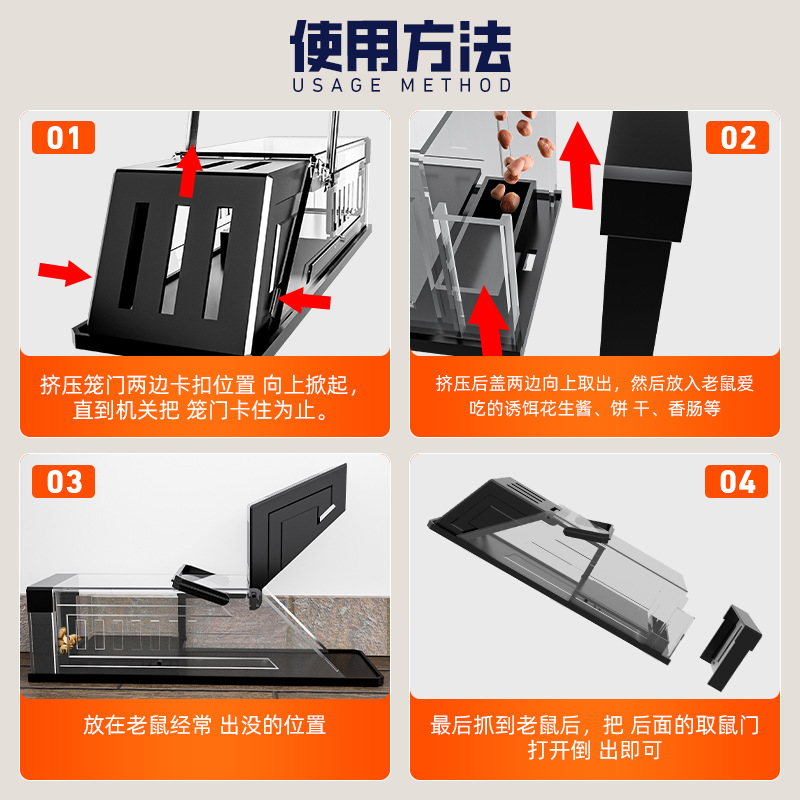 使用方法
USAGE METHOD

01

挤压笼门两边卡扣位置 向上掀起，直到机关把 笼门卡住为止。

02

挤压后盖两边向上取出，然后放入老鼠爱吃的诱饵花生酱、饼 干、香肠等

03

放在老鼠经常 出没的位置

04

最后抓到老鼠后，把 后面的取鼠门打开倒 出即可