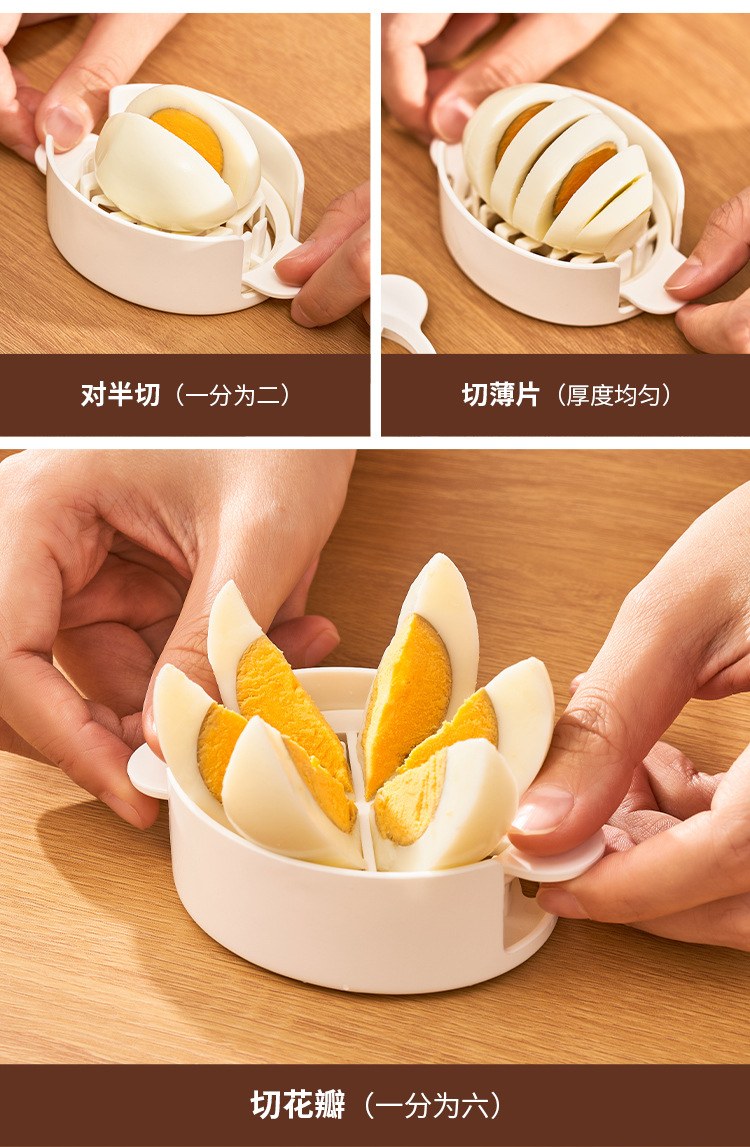 对半切（一分为二）

切薄片（厚度均匀）

切花瓣（一分为六）