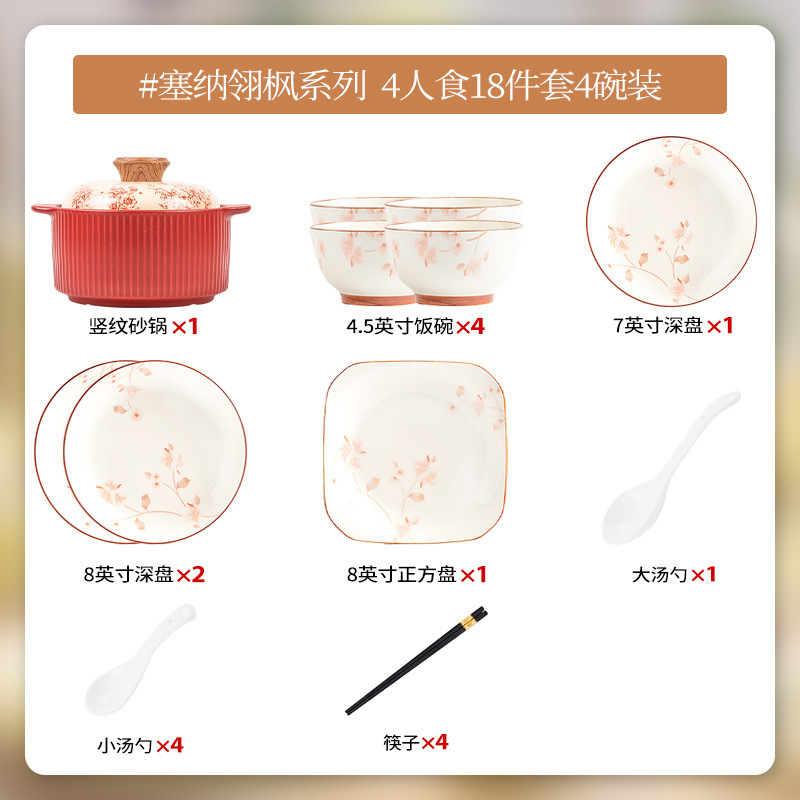 #塞纳翎枫系列 4人食18件套4碗装

竖纹砂锅 ×1

4.5英寸饭碗 ×4

7英寸深盘 ×1

8英寸深盘 ×2

8英寸正方盘 ×1

大汤勺 ×1

小汤勺 ×4

筷子 ×4