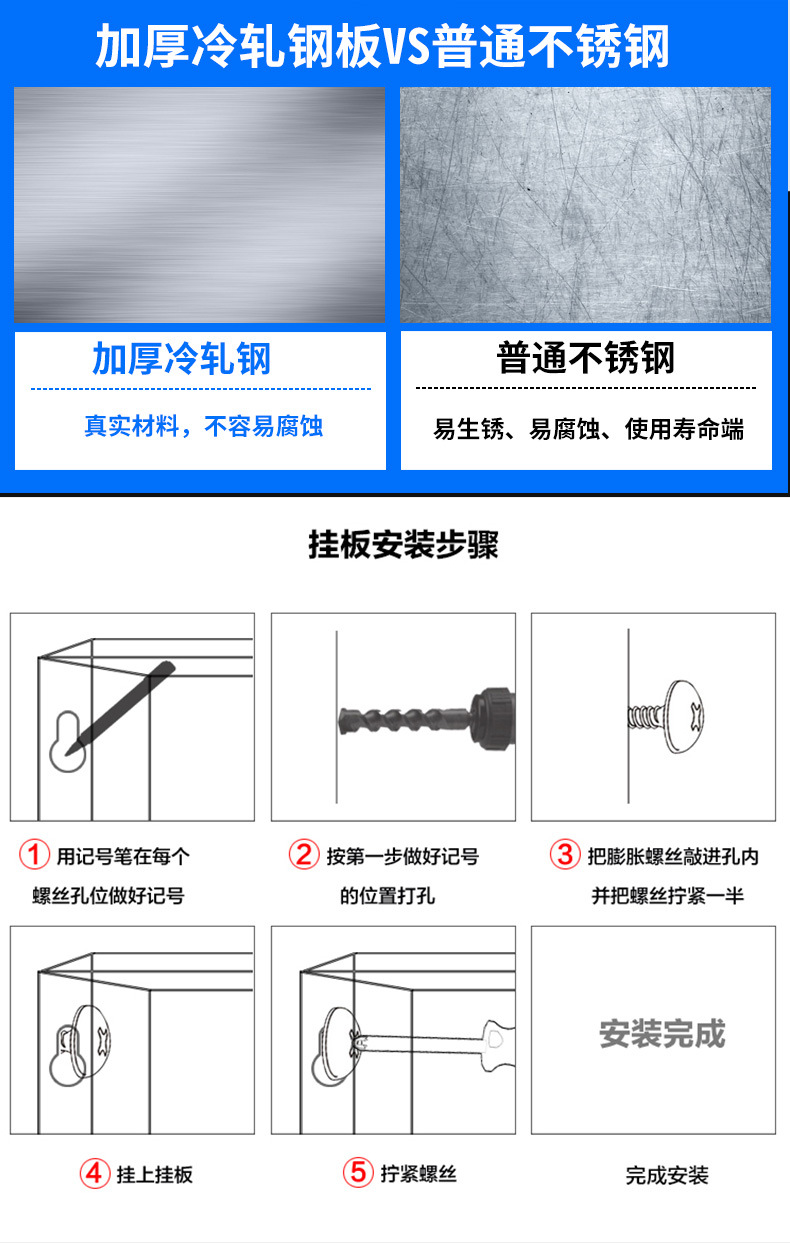 加厚冷轧钢板VS普通不锈钢

加厚冷轧钢

真实材料，不容易腐蚀

普通不锈钢

易生锈、易腐蚀、使用寿命端

挂板安装步骤

① 用记号笔在每个螺丝孔位做好记号

② 按第一步做好记号的位置打孔

③ 把膨胀螺丝敲进孔内并把螺丝拧紧一半

④ 挂上挂板

⑤ 拧紧螺丝

安装完成

完成安装