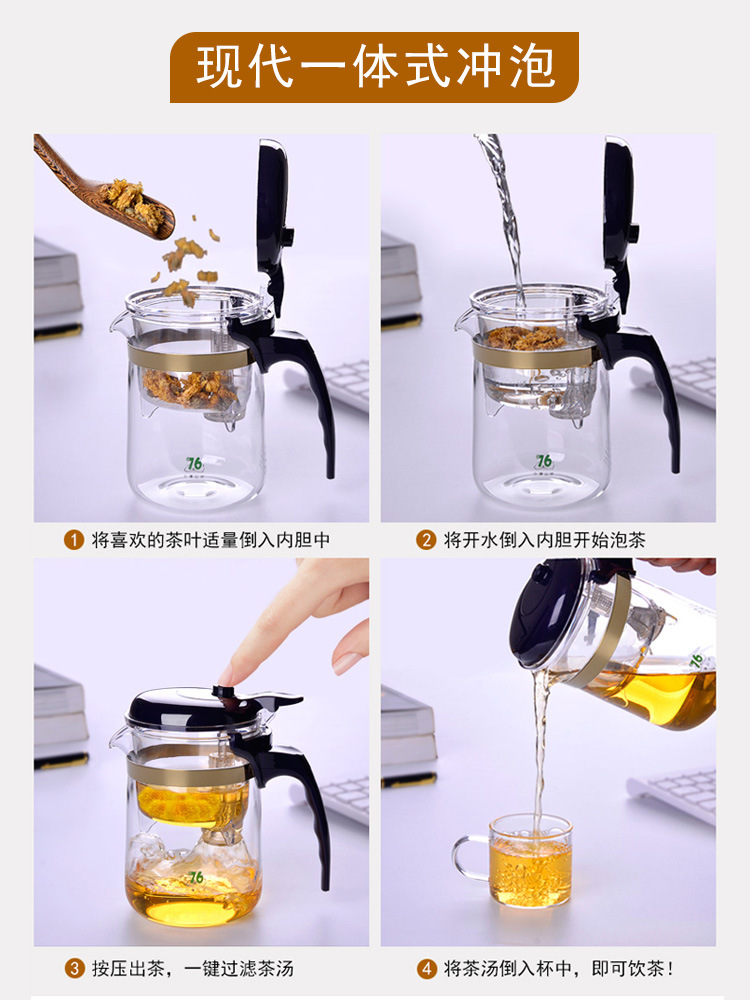 现代一体式冲泡

76

1 将喜欢的茶叶适量倒入内胆中

76

2 将开水倒入内胆开始泡茶

76

3 按压出茶，一键过滤茶汤

76

4 将茶汤倒入杯中，即可饮茶！