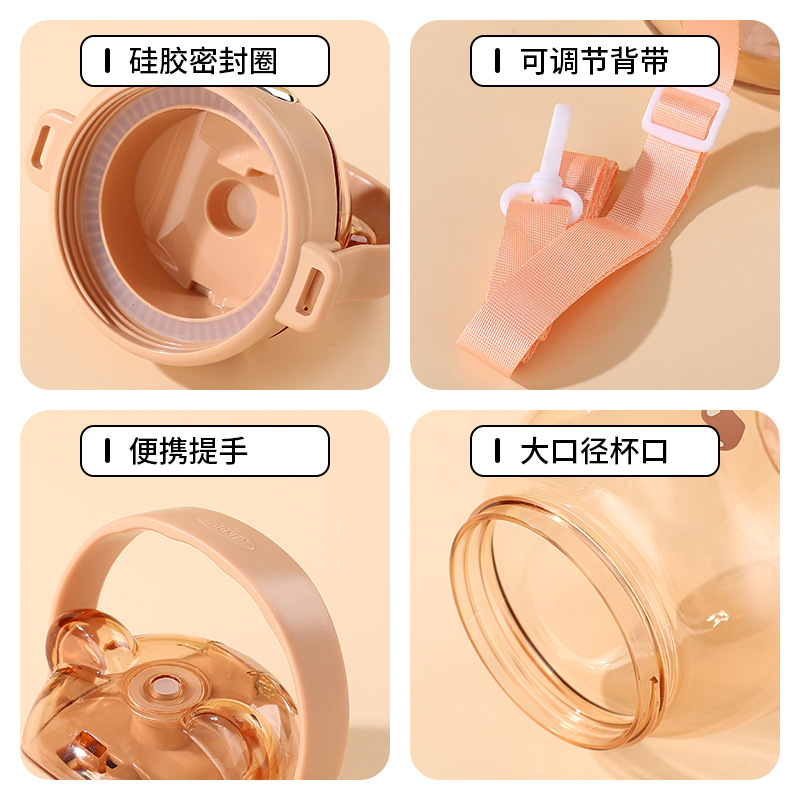 硅胶密封圈

可调节背带

便携提手

大口径杯口