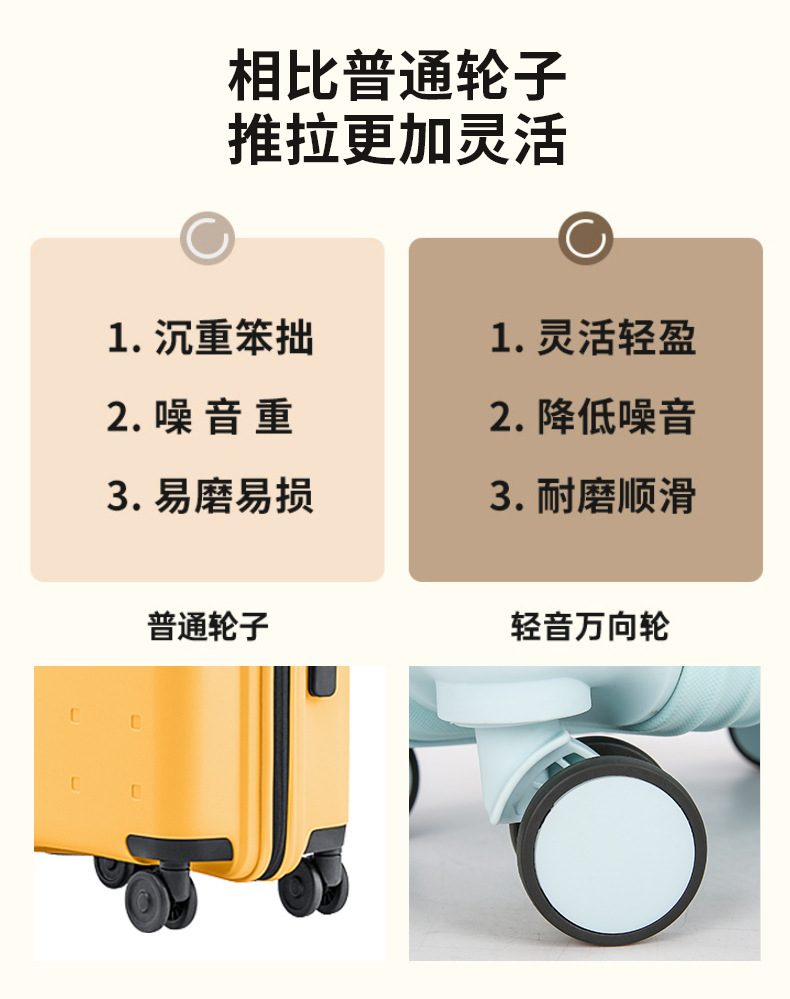 相比普通轮子
推拉更加灵活

1. 沉重笨拙
2. 噪 音 重
3. 易磨易损

普通轮子

1. 灵活轻盈
2. 降低噪音
3. 耐磨顺滑

轻音万向轮