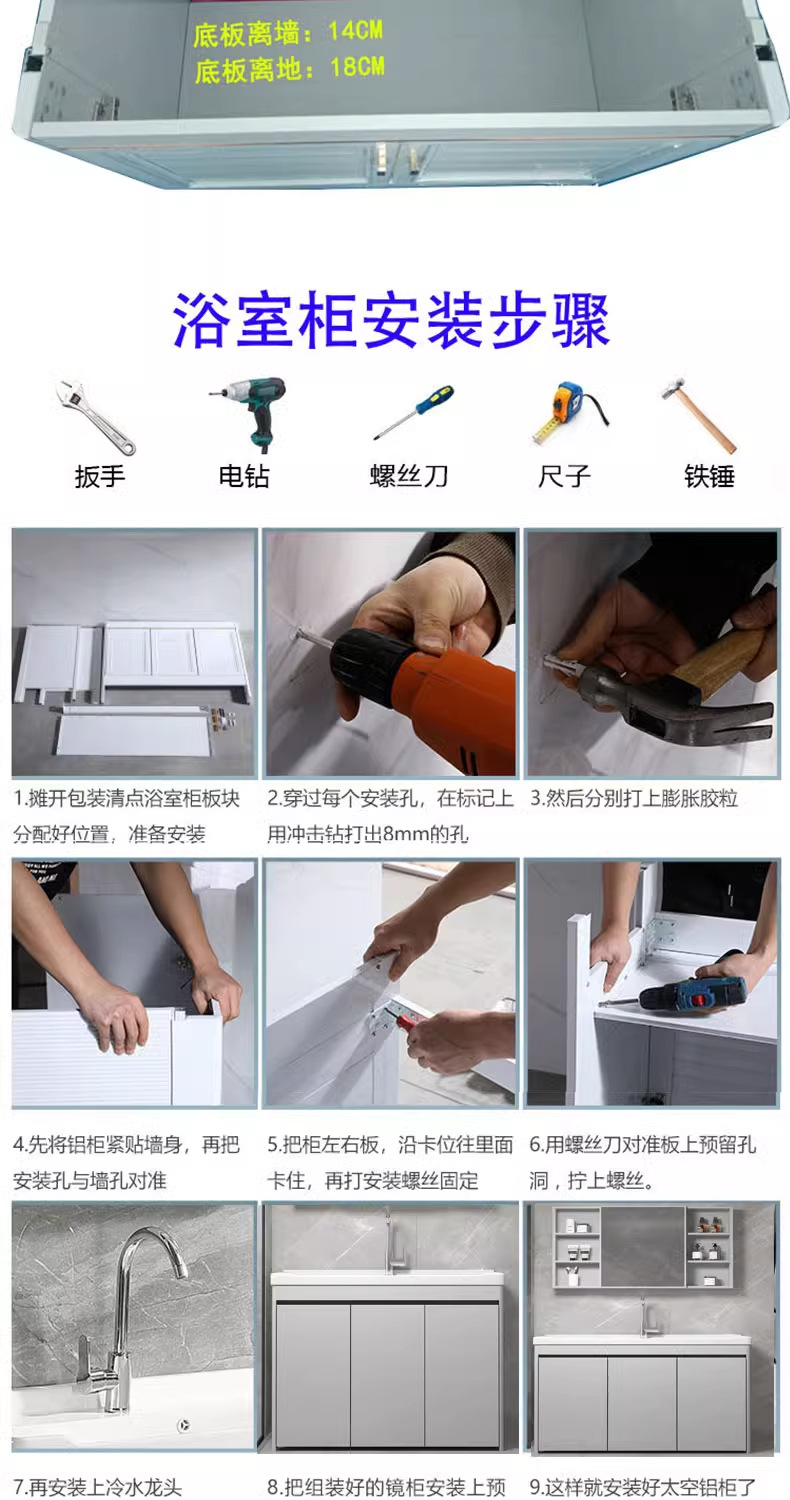 底板离墙：14CM
底板离地：18CM

浴室柜安装步骤

扳手 电钻 螺丝刀 尺子 铁锤

1.摊开包装清点浴室柜板块分配好位置，准备安装

2.穿过每个安装孔，在标记上用冲击钻打出8mm的孔

3.然后分别打上膨胀胶粒

4.先将铝柜紧贴墙身，再把安装孔与墙孔对准

5.把柜左右板，沿卡位往里面卡住，再打安装螺丝固定

6.用螺丝刀对准板上预留孔洞，拧上螺丝。

7.再安装上冷水龙头

8.把组装好的镜柜安装上预

9.这样就安装好太空铝柜了