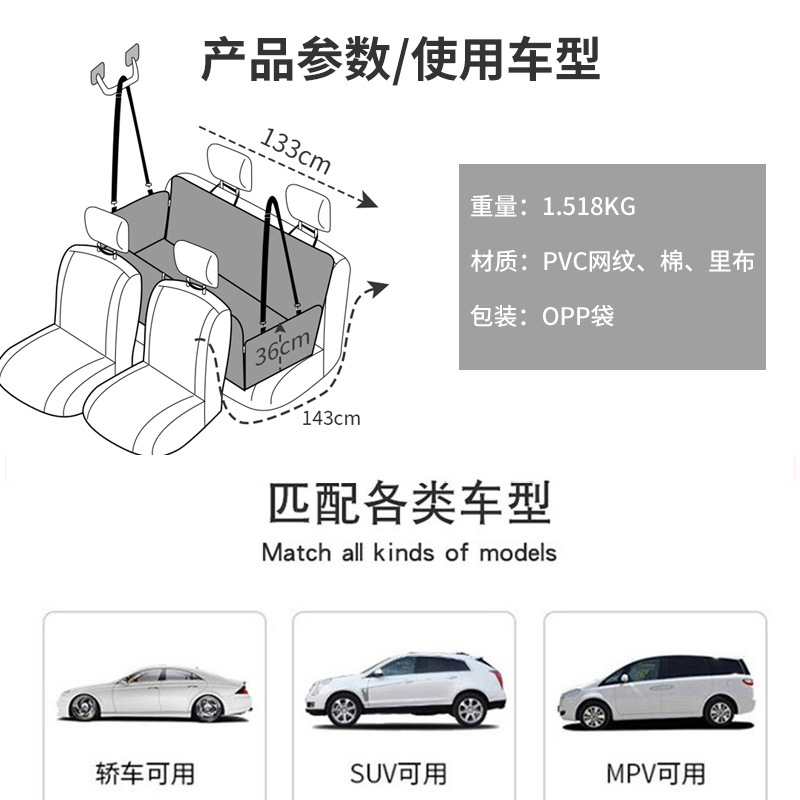 产品参数/使用车型

133cm

36cm

143cm

重量：1.518KG

材质：PVC网纹、棉、里布

包装：OPP袋

匹配各类车型

Match all kinds of models

轿车可用

SUV可用

MPV可用