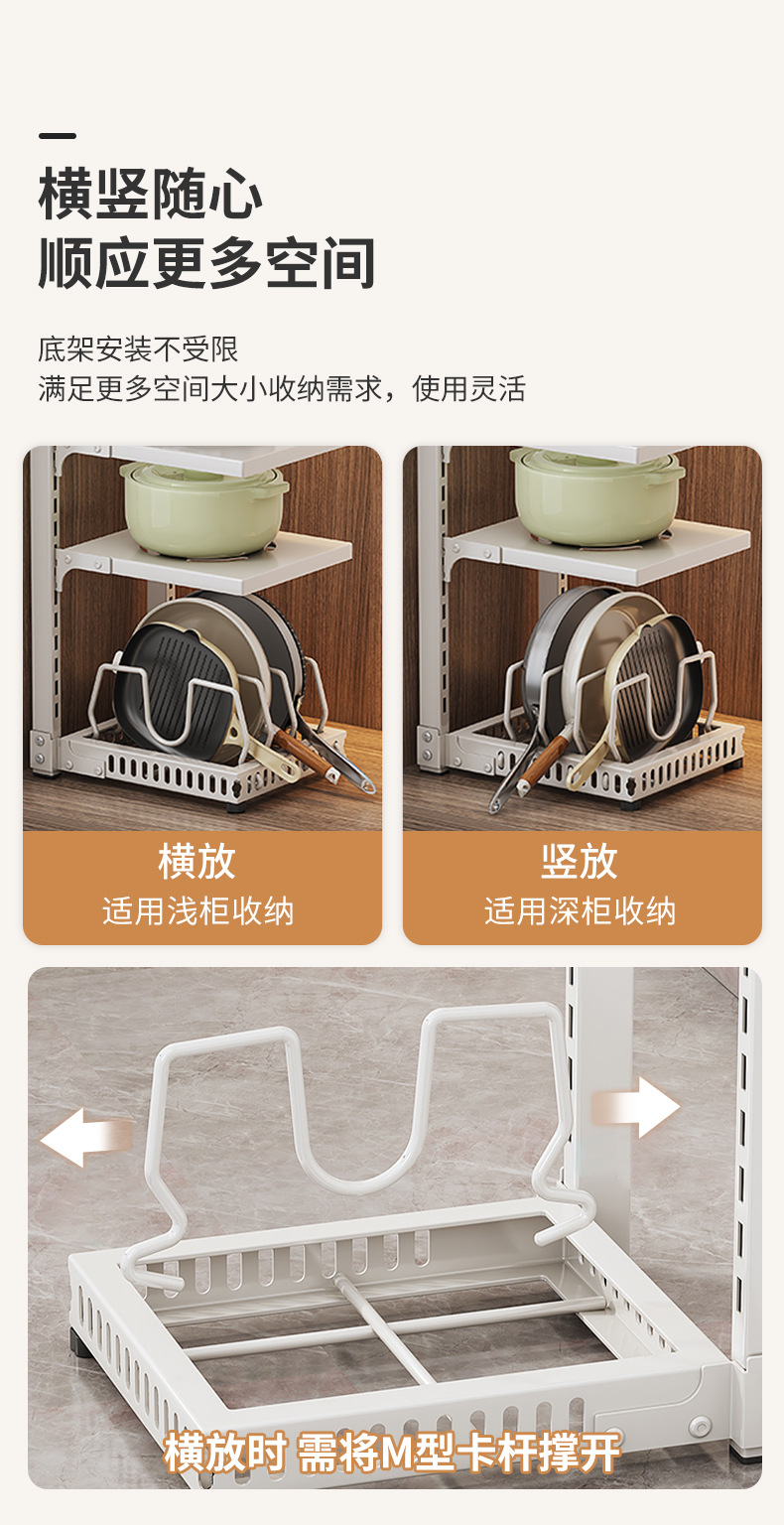 横竖随心
顺应更多空间

底架安装不受限
满足更多空间大小收纳需求，使用灵活

横放
适用浅柜收纳

竖放
适用深柜收纳

横放时 需将M型卡杆撑开