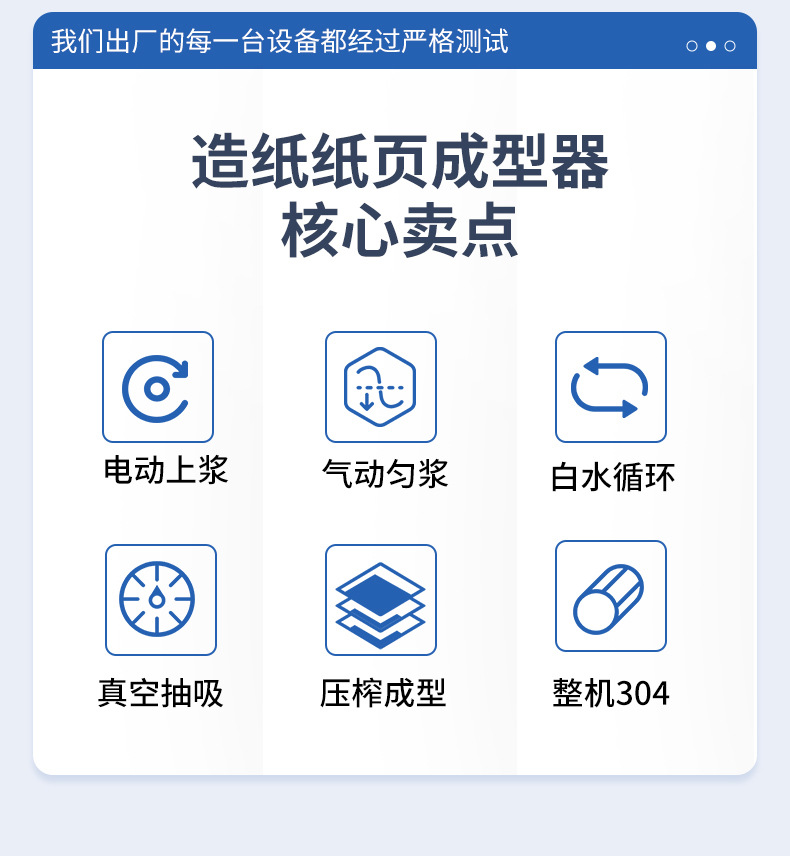 我们出厂的每一台设备都经过严格测试

造纸纸页成型器
核心卖点

电动上浆

气动匀浆

白水循环

真空抽吸

压榨成型

整机304