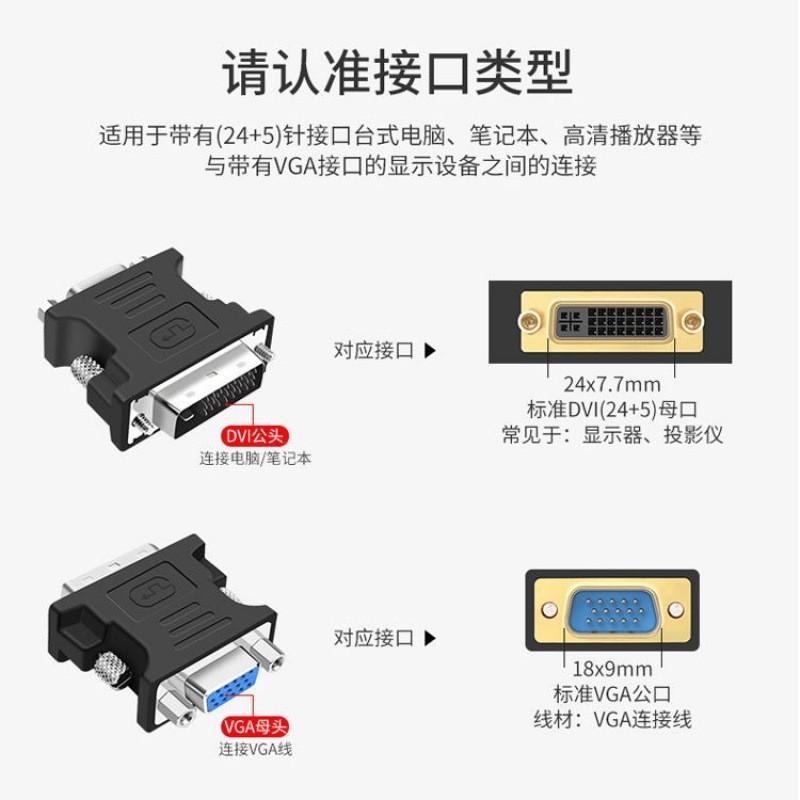 请认准接口类型

适用于带有(24+5)针接口台式电脑、笔记本、高清播放器等与带有VGA接口的显示设备之间的连接

DVI公头
连接电脑/笔记本

对应接口 ▶

24x7.7mm
标准DVI(24+5)母口
常见于：显示器、投影仪

VGA母头
连接VGA线

对应接口 ▶

18x9mm
标准VGA公口
线材：VGA连接线