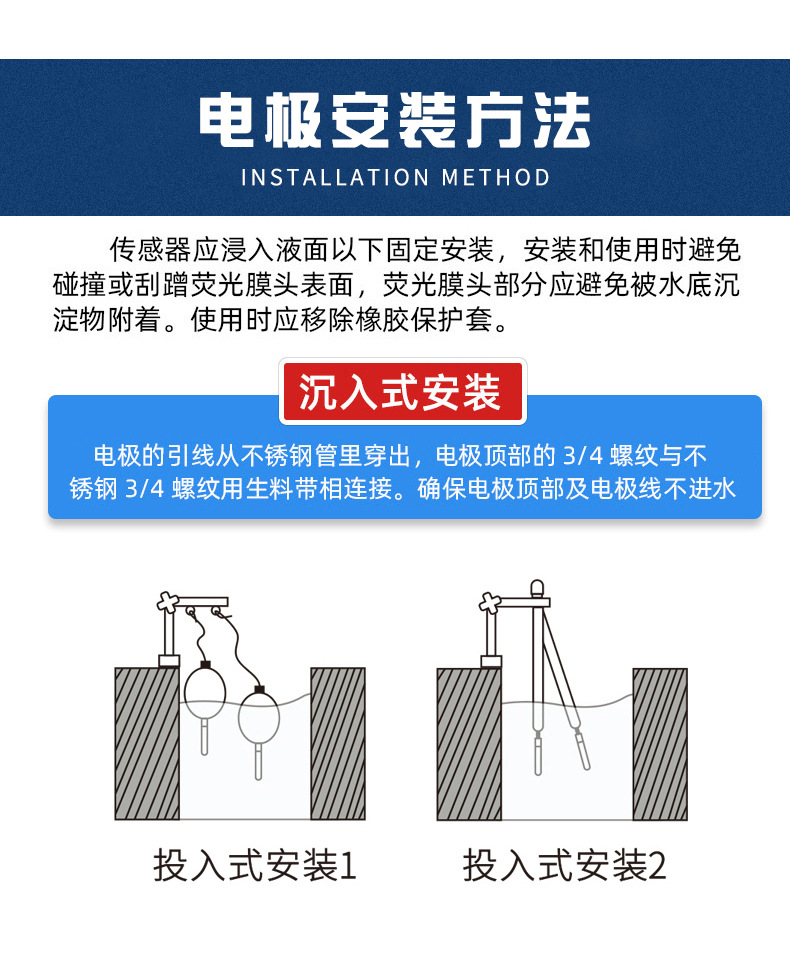 电极安装方法
INSTALLATION METHOD

传感器应浸入液面以下固定安装，安装和使用时避免碰撞或刮蹭荧光膜头表面，荧光膜头部分应避免被水底沉淀物附着。使用时应移除橡胶保护套。

沉入式安装

电极的引线从不锈钢管里穿出，电极顶部的 3/4 螺纹与不锈钢 3/4 螺纹用生料带相连接。确保电极顶部及电极线不进水

投入式安装1

投入式安装2