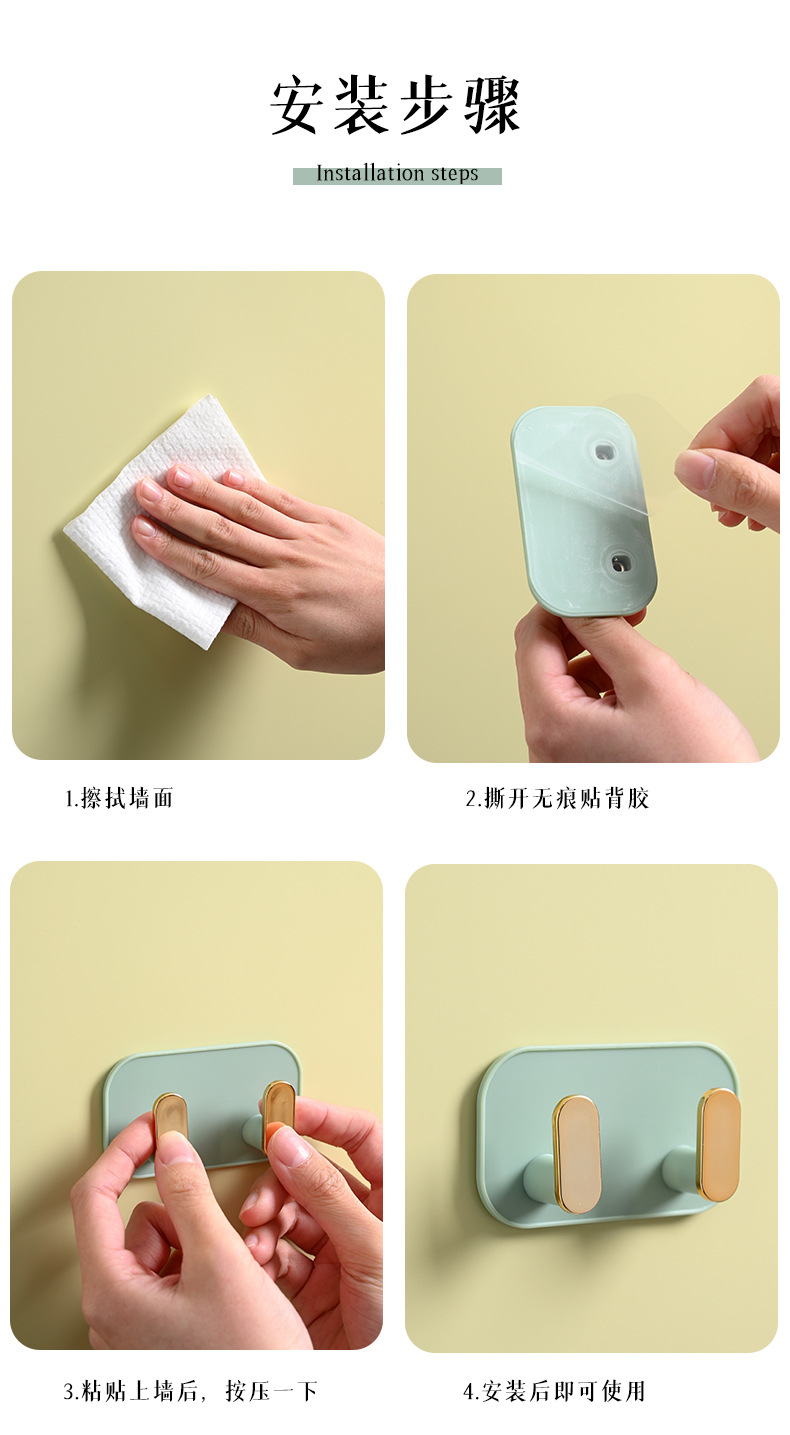 安装步骤

Installation steps

1.擦拭墙面

2.撕开无痕贴背胶

3.粘贴上墙后，按压一下

4.安装后即可使用