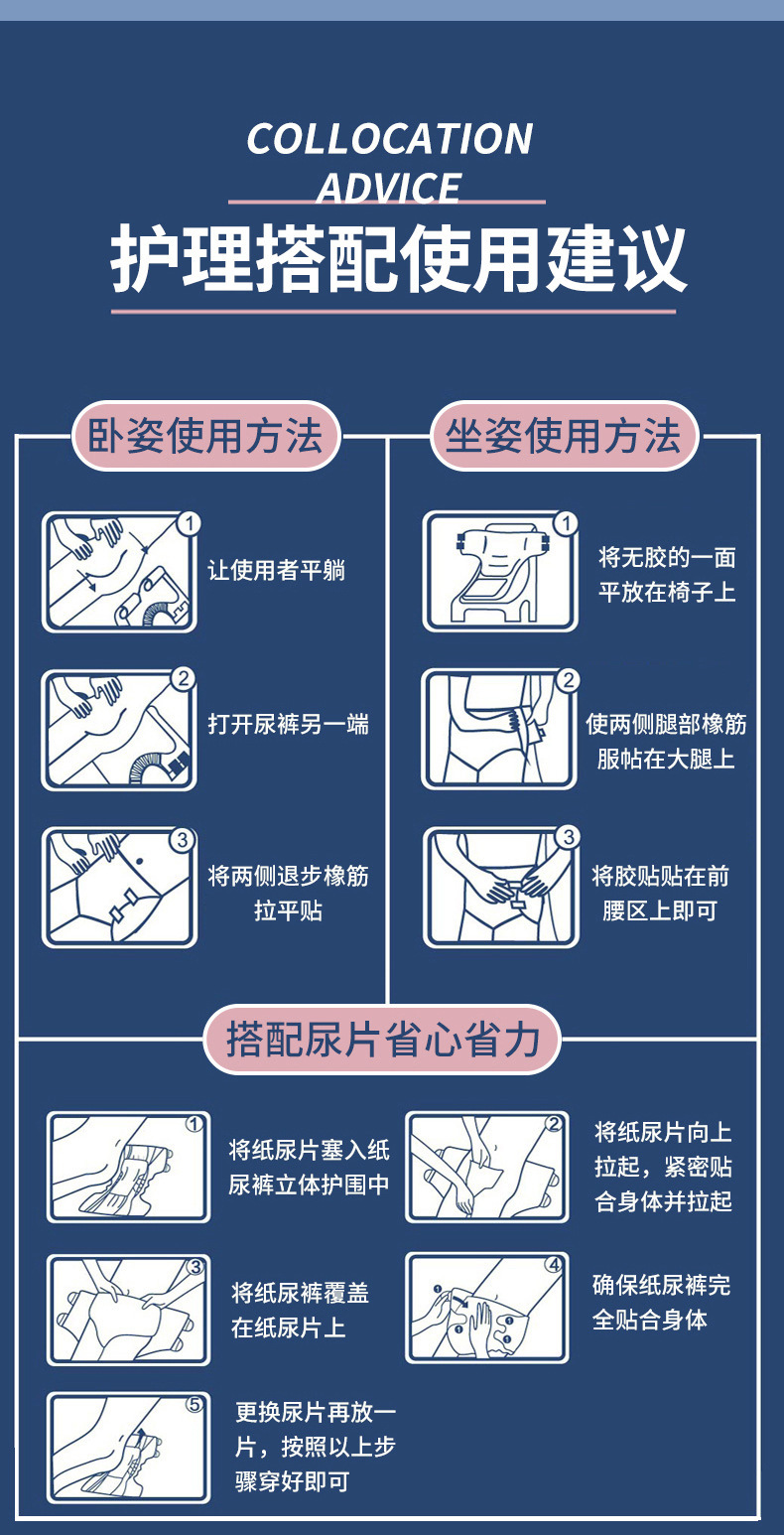 COLLOCATION
ADVICE
护理搭配使用建议

卧姿使用方法

1
让使用者平躺

2
打开尿裤另一端

3
将两侧退步橡筋拉平贴

坐姿使用方法

1
将无胶的一面平放在椅子上

2
使两侧腿部橡筋服帖在大腿上

3
将胶贴贴在前腰区上即可

搭配尿片省心省力

1
将纸尿片塞入纸尿裤立体护围中

2
将纸尿片向上拉起，紧密贴合身体并拉起

3
将纸尿裤覆盖在纸尿片上

4
确保纸尿裤完全贴合身体

5
更换尿片再放一片，按照以上步骤穿好即可