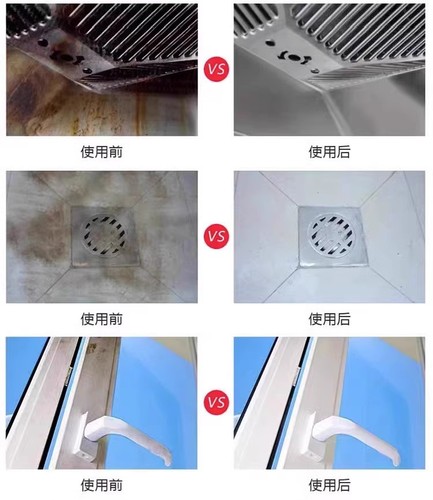 VS

使用前

使用后

VS

使用前

使用后

VS

使用前

使用后