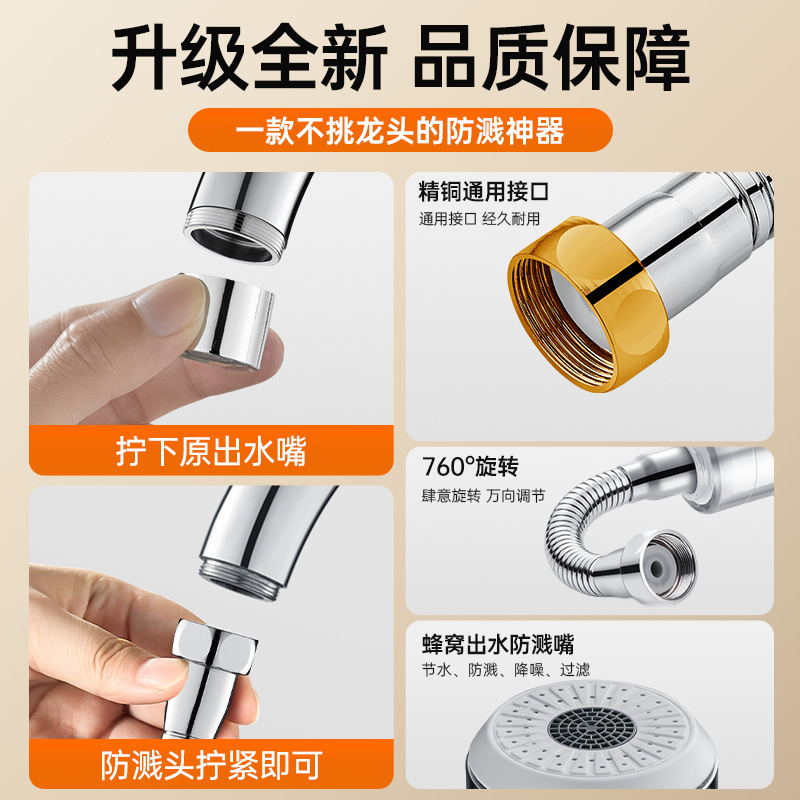 升级全新 品质保障

一款不挑龙头的防溅神器

拧下原出水嘴

防溅头拧紧即可

精铜通用接口
通用接口 经久耐用

760°旋转
肆意旋转 万向调节

蜂窝出水防溅嘴
节水、防溅、降噪、过滤