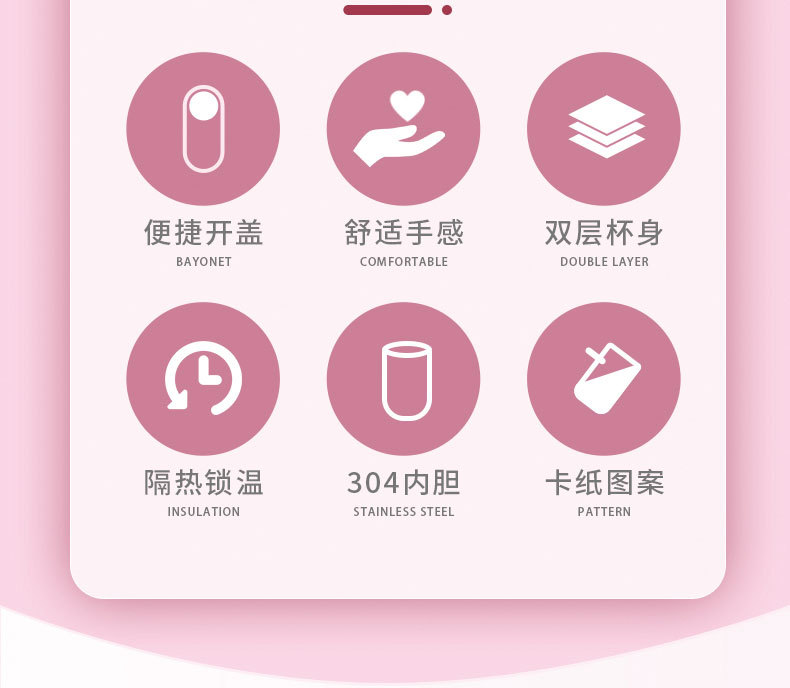 便捷开盖
BAYONET

舒适手感
COMFORTABLE

双层杯身
DOUBLE LAYER

隔热锁温
INSULATION

304内胆
STAINLESS STEEL

卡纸图案
PATTERN