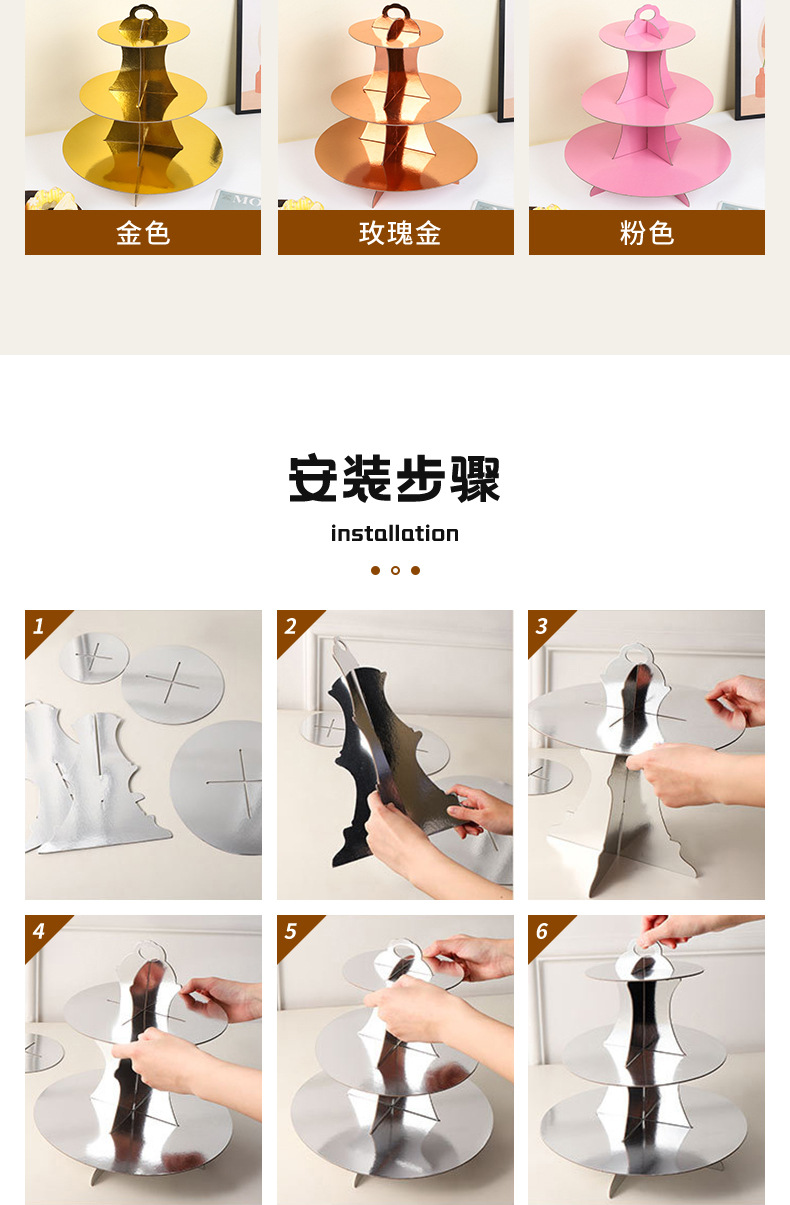 金色

玫瑰金

粉色

安装步骤

installation

1

2

3

4

5

6