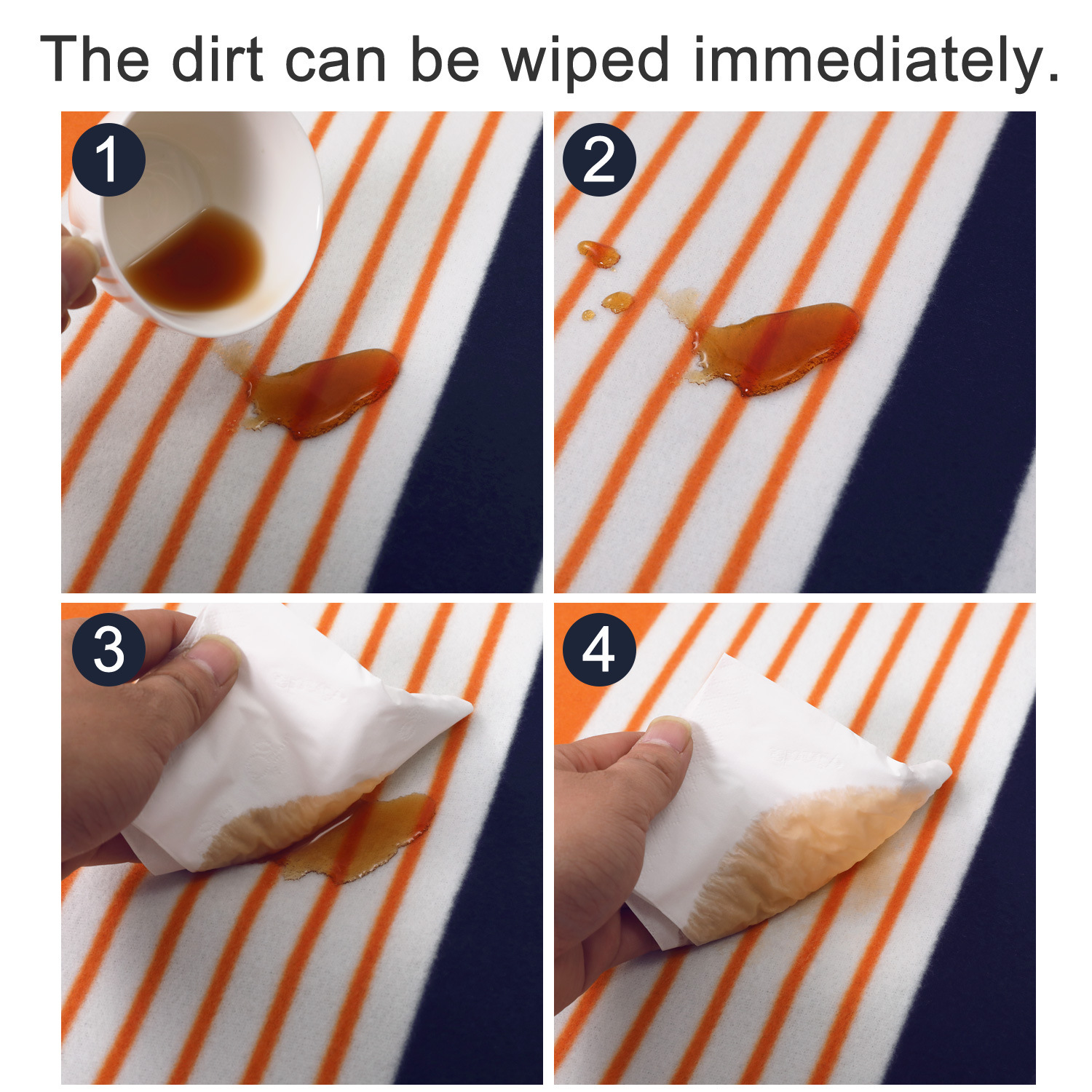 The dirt can be wiped immediately.

1

2

3

4