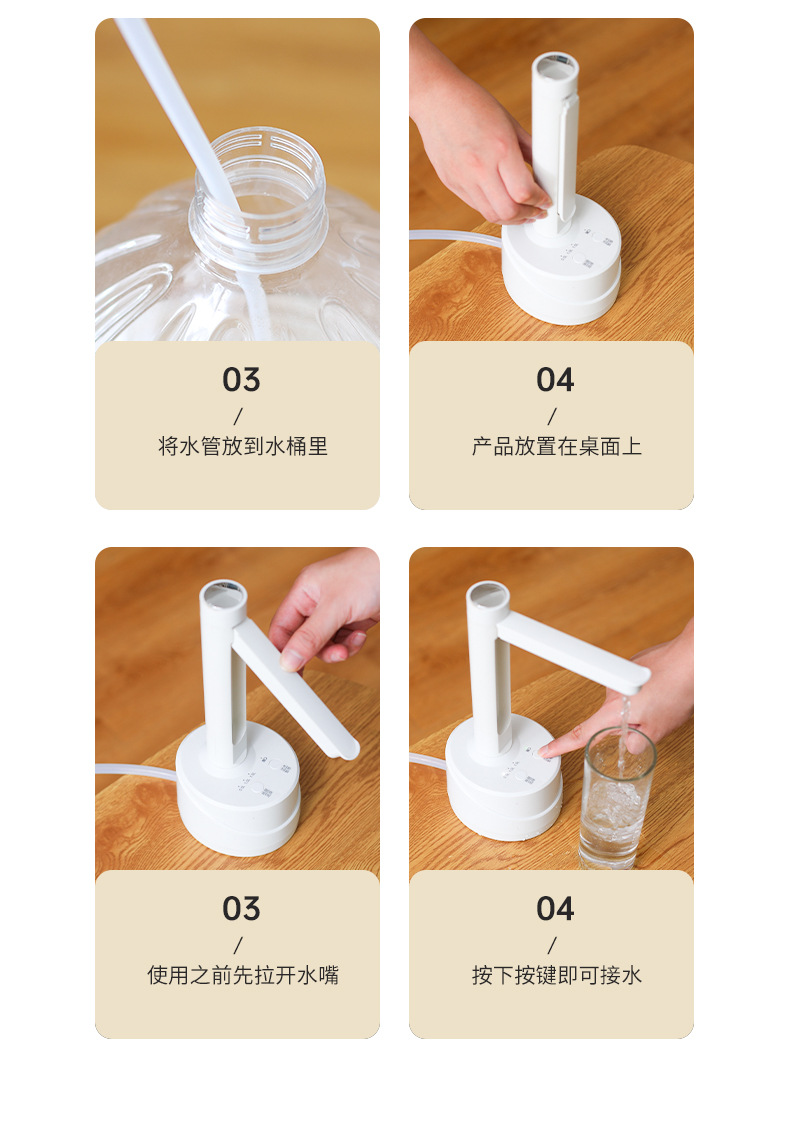 03
/
将水管放到水桶里

04
/
产品放置在桌面上

03
/
使用之前先拉开水嘴

04
/
按下按键即可接水