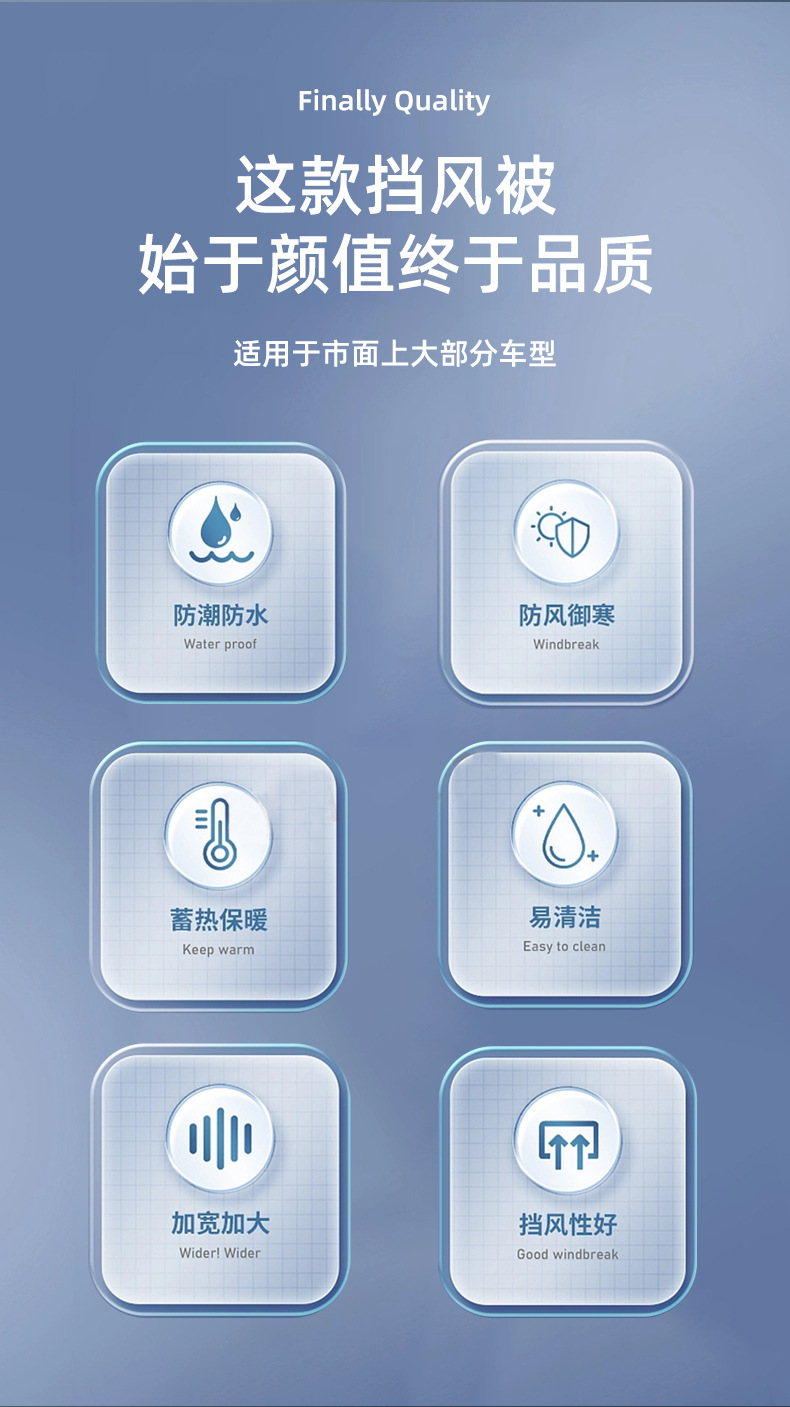 Finally Quality

这款挡风被
始于颜值终于品质

适用于市面上大部分车型

防潮防水
Water proof

防风御寒
Windbreak

蓄热保暖
Keep warm

易清洁
Easy to clean

加宽加大
Wider! Wider

挡风性好
Good windbreak