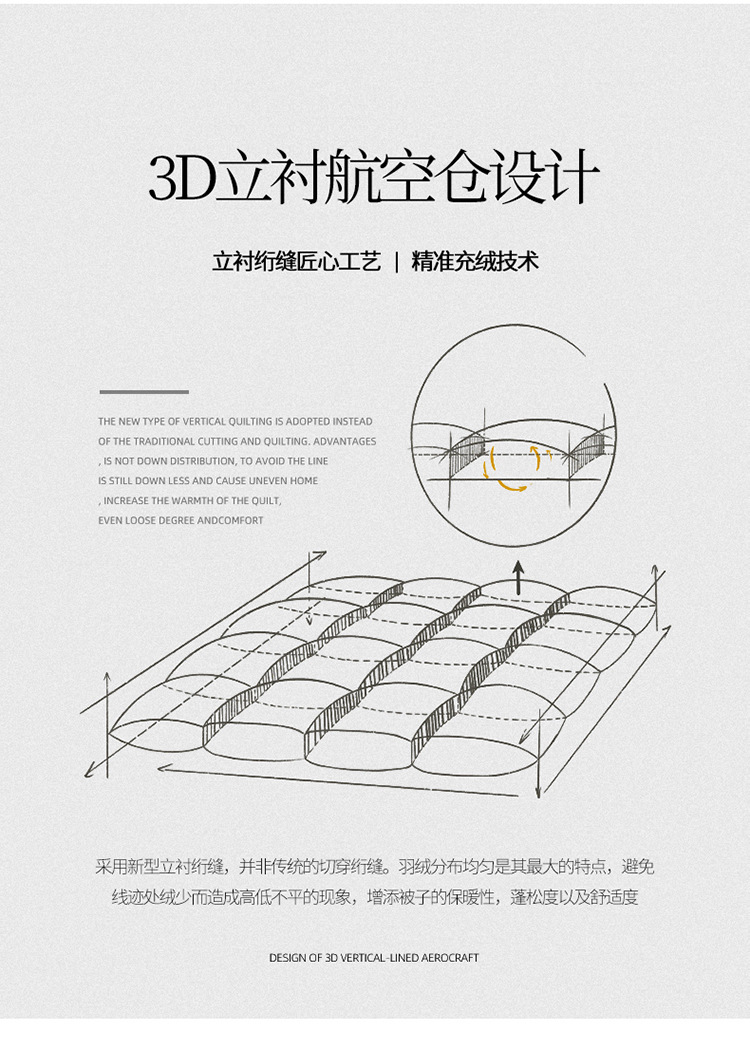 3D立衬航空仓设计

立衬绗缝匠心工艺 | 精准充绒技术

THE NEW TYPE OF VERTICAL QUILTING IS ADOPTED INSTEAD OF THE TRADITIONAL CUTTING AND QUILTING. ADVANTAGES , IS NOT DOWN DISTRIBUTION, TO AVOID THE LINE IS STILL DOWN LESS AND CAUSE UNEVEN HOME , INCREASE THE WARMTH OF THE QUILT, EVEN LOOSE DEGREE ANDCOMFORT

采用新型立衬绗缝，并非传统的切穿绗缝。羽绒分布均匀是其最大的特点，避免线迹处绒少而造成高低不平的现象，增添被子的保暖性，蓬松度以及舒适度

DESIGN OF 3D VERTICAL-LINED AEROCRAFT