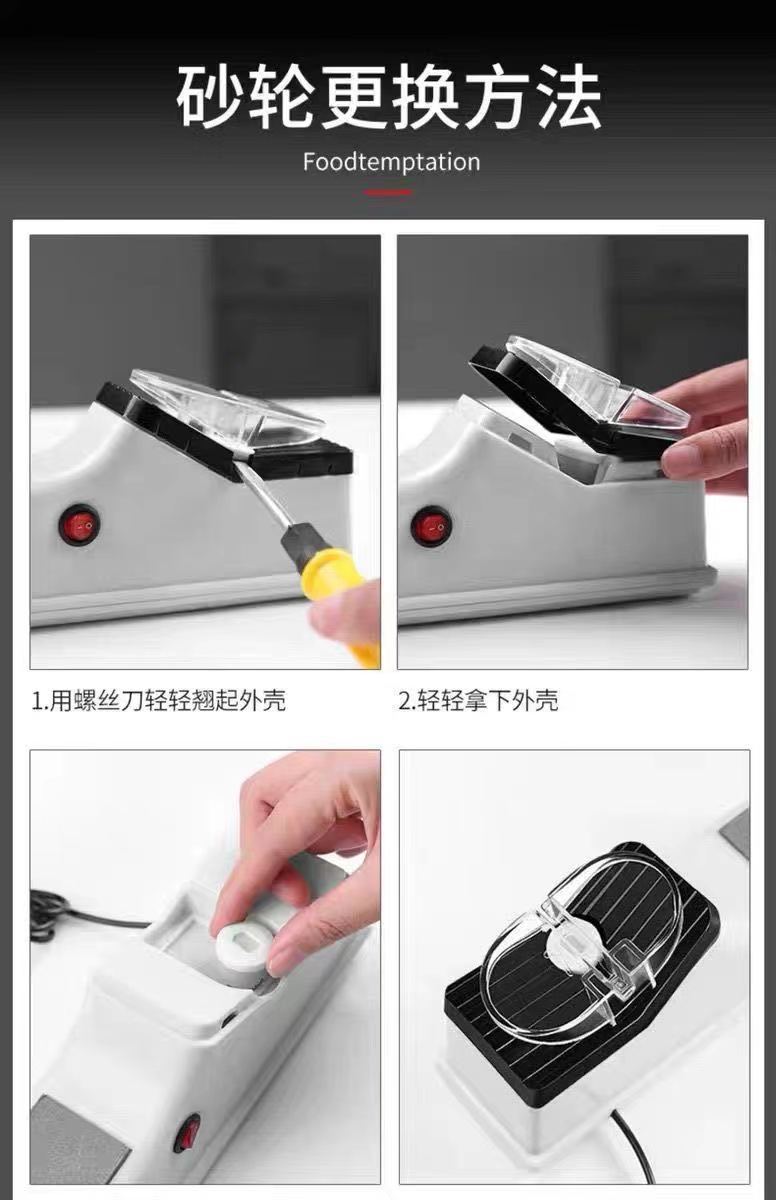 砂轮更换方法

Foodtemptation

1.用螺丝刀轻轻翘起外壳

2.轻轻拿下外壳