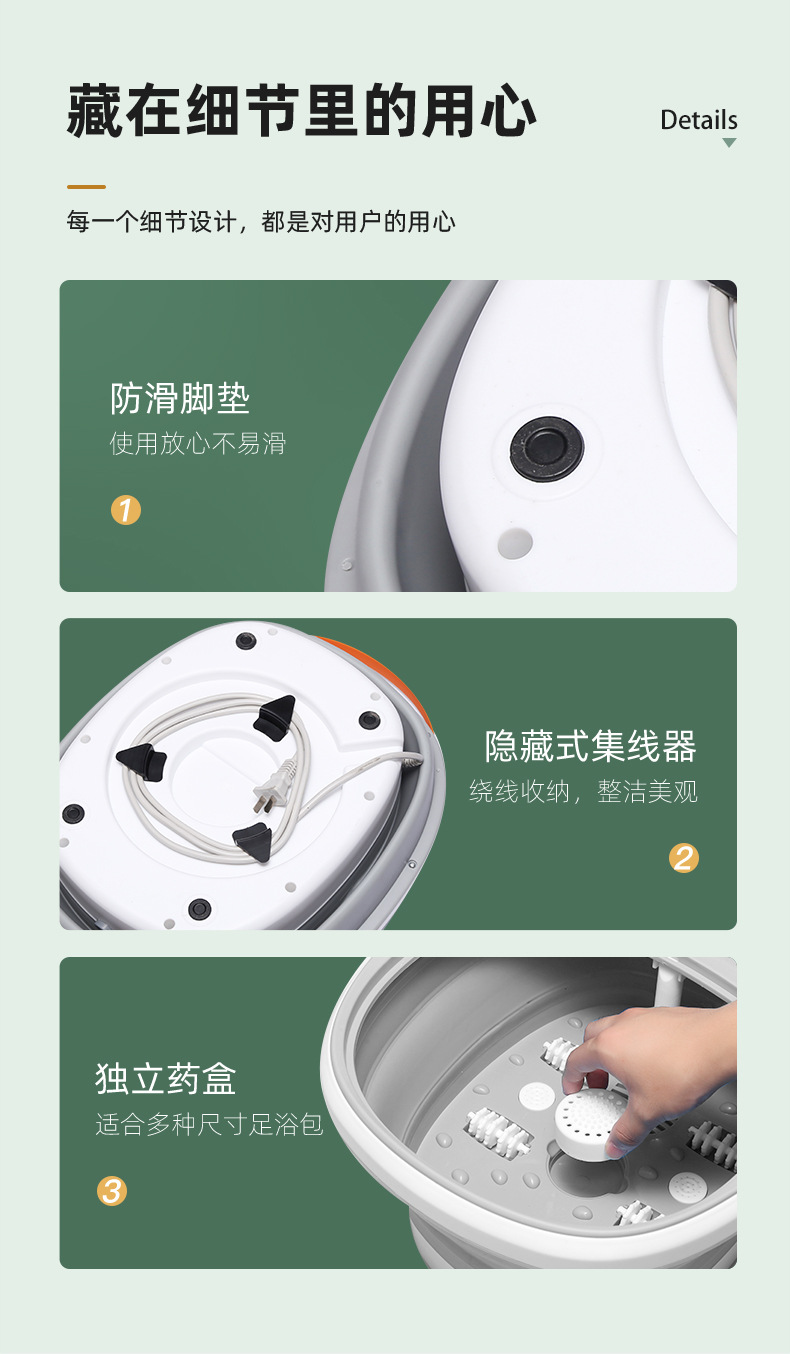 藏在细节里的用心

Details

每一个细节设计，都是对用户的用心

防滑脚垫

使用放心不易滑

1

隐藏式集线器

绕线收纳，整洁美观

2

独立药盒

适合多种尺寸足浴包

3