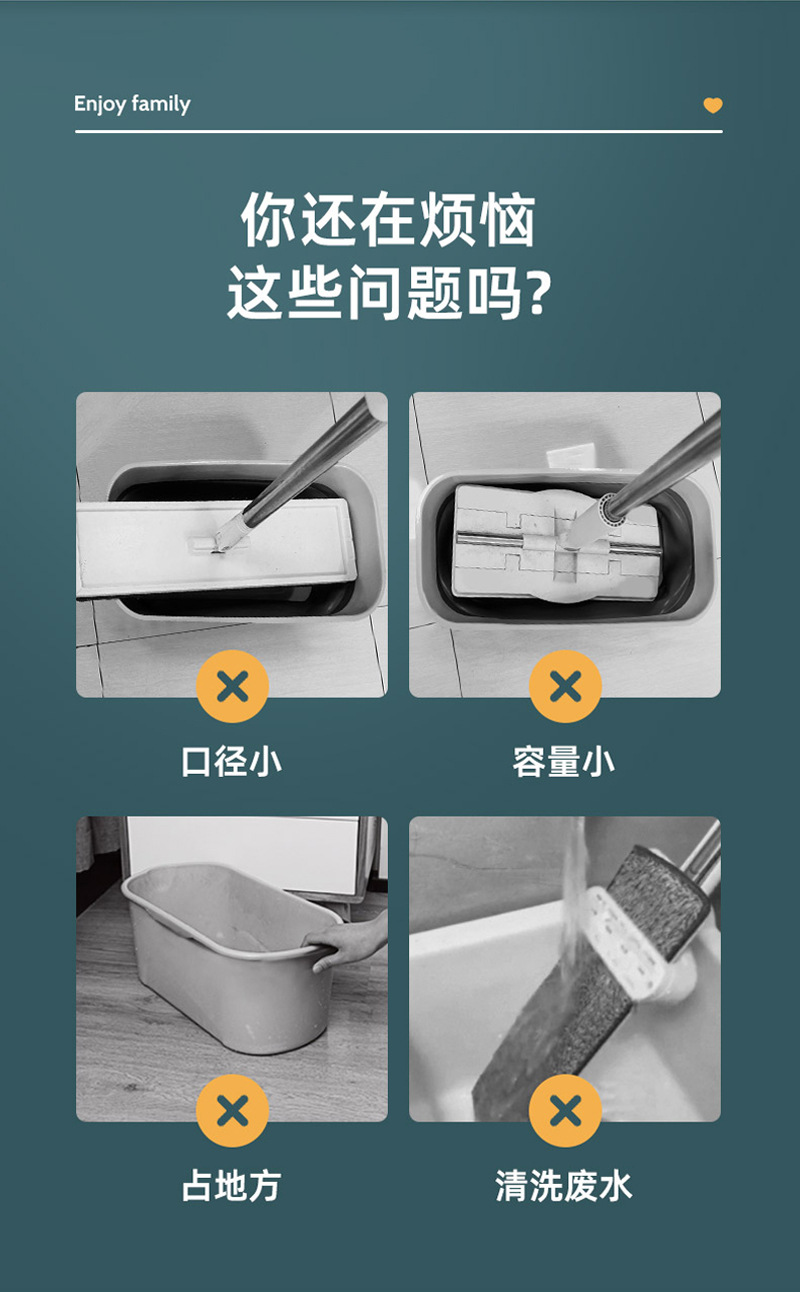 Enjoy family

你还在烦恼
这些问题吗?

口径小

容量小

占地方

清洗废水