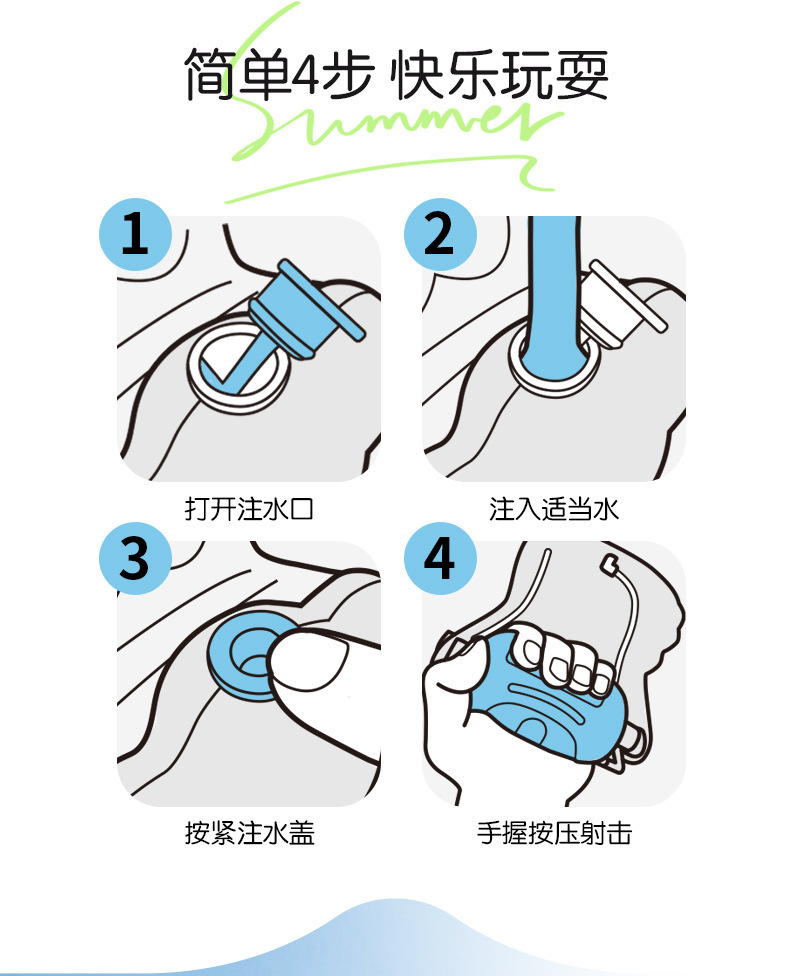 简单4步 快乐玩耍

Summer

1

打开注水口

2

注入适当水

3

按紧注水盖

4

手握按压射击