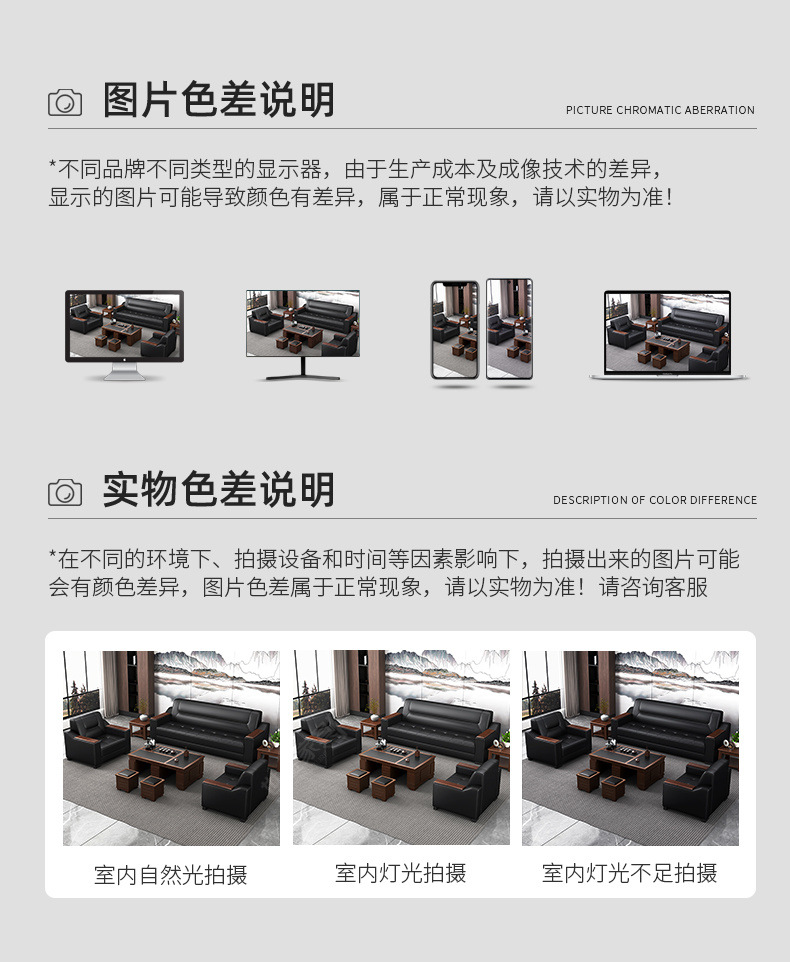 图片色差说明

PICTURE CHROMATIC ABERRATION

*不同品牌不同类型的显示器，由于生产成本及成像技术的差异，显示的图片可能导致颜色有差异，属于正常现象，请以实物为准！

实物色差说明

DESCRIPTION OF COLOR DIFFERENCE

*在不同的环境下、拍摄设备和时间等因素影响下，拍摄出来的图片可能会有颜色差异，图片色差属于正常现象，请以实物为准！请咨询客服

室内自然光拍摄

室内灯光拍摄

室内灯光不足拍摄