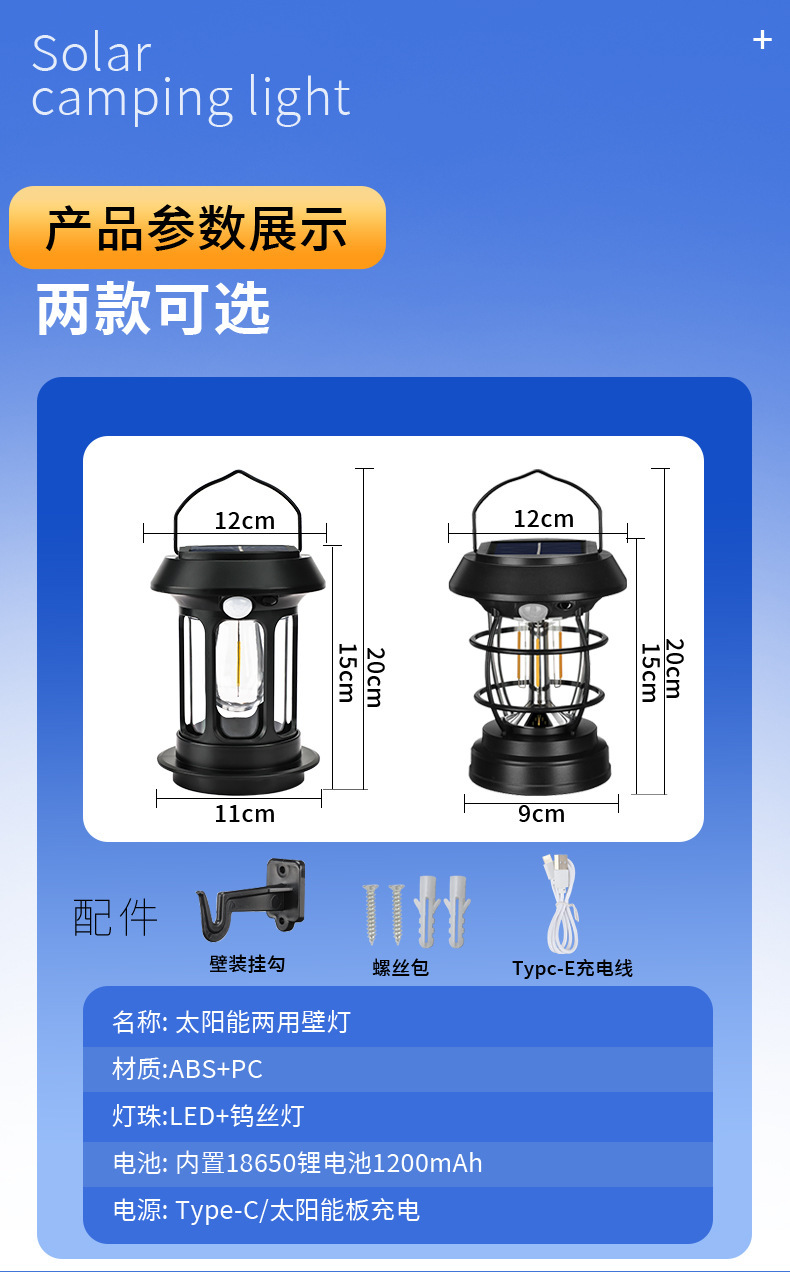 Solar
camping light

+

产品参数展示

两款可选

12cm
15cm
20cm
11cm

12cm
15cm
20cm
9cm

配件

壁装挂勾

螺丝包

Typc-E充电线

名称: 太阳能两用壁灯

材质:ABS+PC

灯珠:LED+钨丝灯

电池: 内置18650锂电池1200mAh

电源: Type-C/太阳能板充电