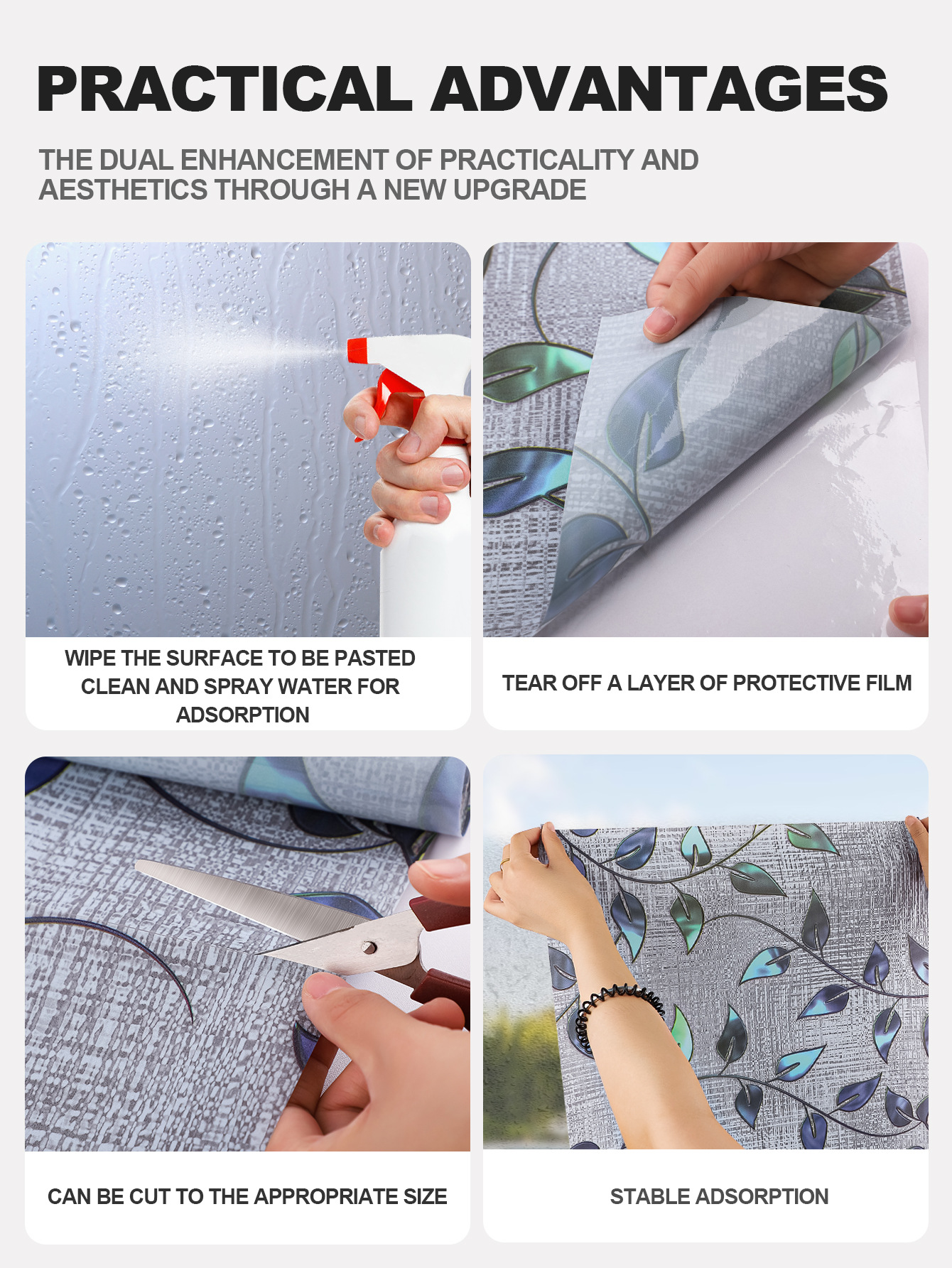 PRACTICAL ADVANTAGES

THE DUAL ENHANCEMENT OF PRACTICALITY AND AESTHETICS THROUGH A NEW UPGRADE

WIPE THE SURFACE TO BE PASTED CLEAN AND SPRAY WATER FOR ADSORPTION

TEAR OFF A LAYER OF PROTECTIVE FILM

CAN BE CUT TO THE APPROPRIATE SIZE

STABLE ADSORPTION