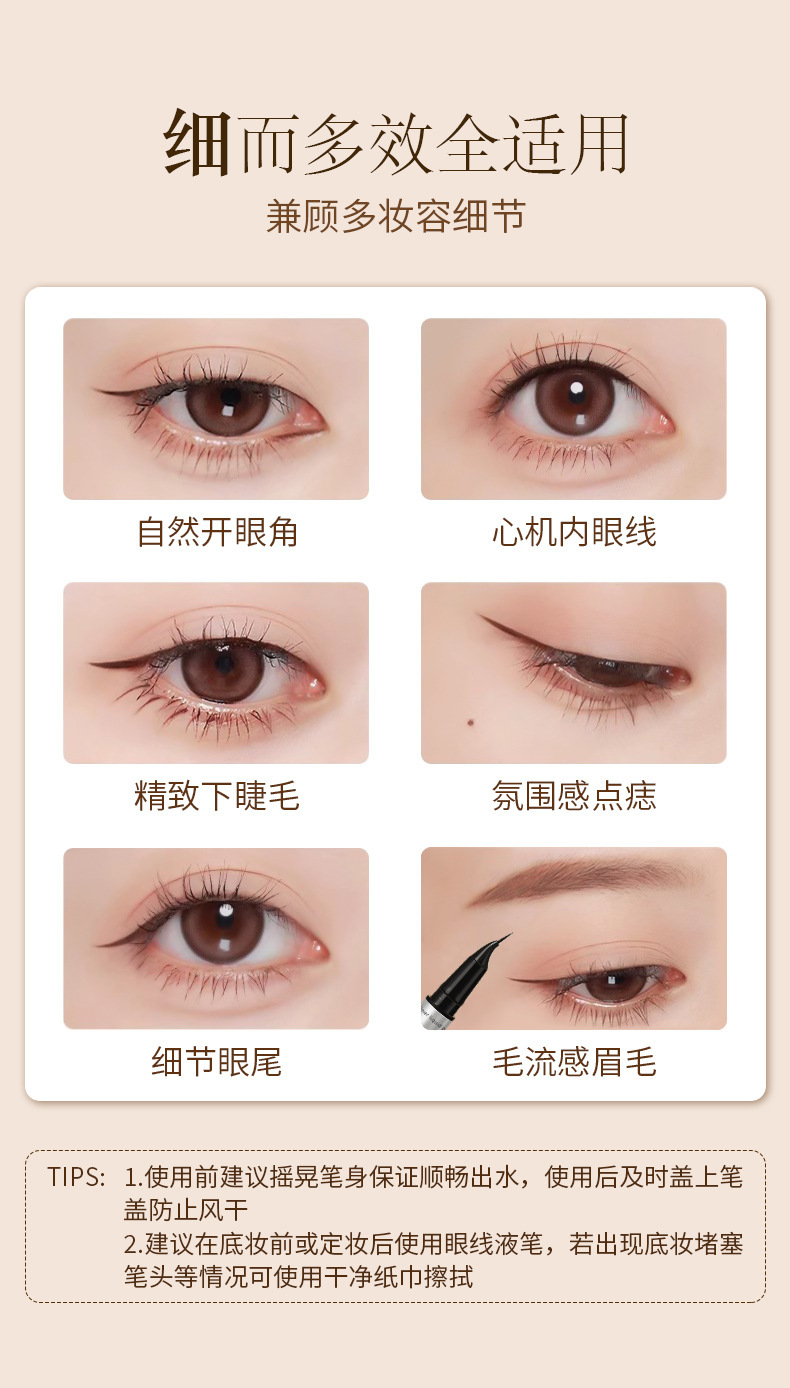 细而多效全适用
兼顾多妆容细节

自然开眼角

心机内眼线

精致下睫毛

氛围感点痣

细节眼尾

毛流感眉毛

TIPS: 1.使用前建议摇晃笔身保证顺畅出水，使用后及时盖上笔盖防止风干
2.建议在底妆前或定妆后使用眼线液笔，若出现底妆堵塞笔头等情况可使用干净纸巾擦拭