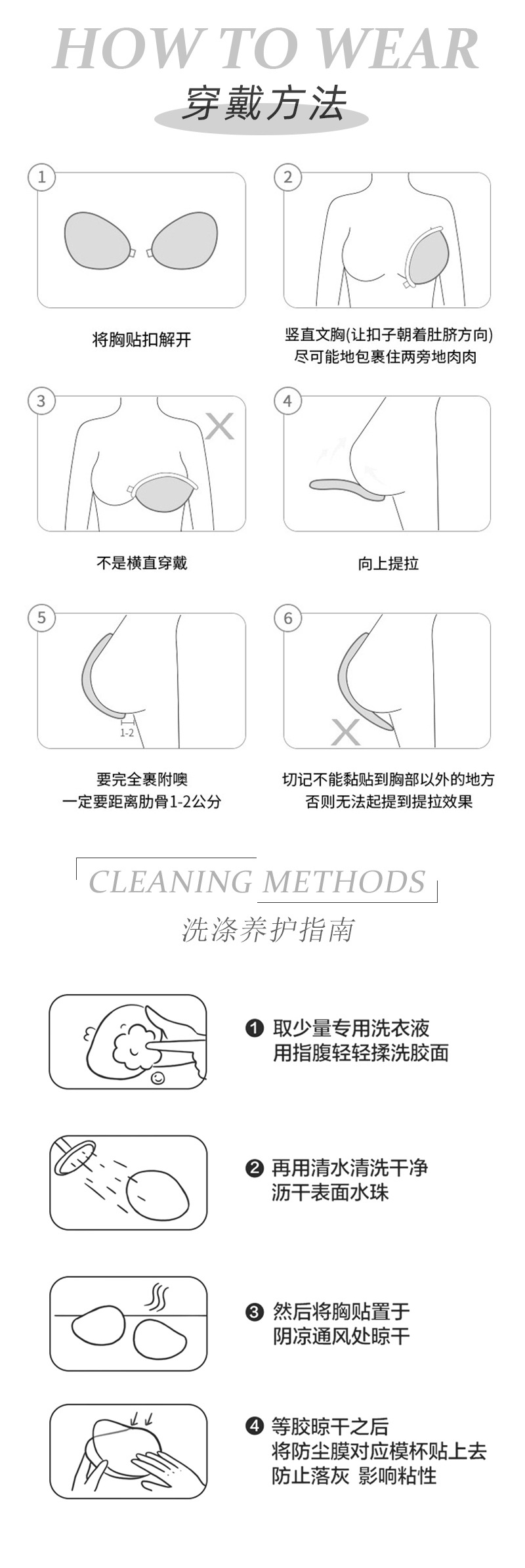 HOW TO WEAR
穿戴方法

1

将胸贴扣解开

2

竖直文胸(让扣子朝着肚脐方向)
尽可能地包裹住两旁地肉肉

3

不是横直穿戴

4

向上提拉

5

1-2

要完全裹附噢
一定要距离肋骨1-2公分

6

切记不能黏贴到胸部以外的地方
否则无法起提到提拉效果

CLEANING METHODS
洗涤养护指南

❶ 取少量专用洗衣液
用指腹轻轻揉洗胶面

❷ 再用清水清洗干净
沥干表面水珠

❸ 然后将胸贴置于
阴凉通风处晾干

❹ 等胶晾干之后
将防尘膜对应模杯贴上去
防止落灰 影响粘性