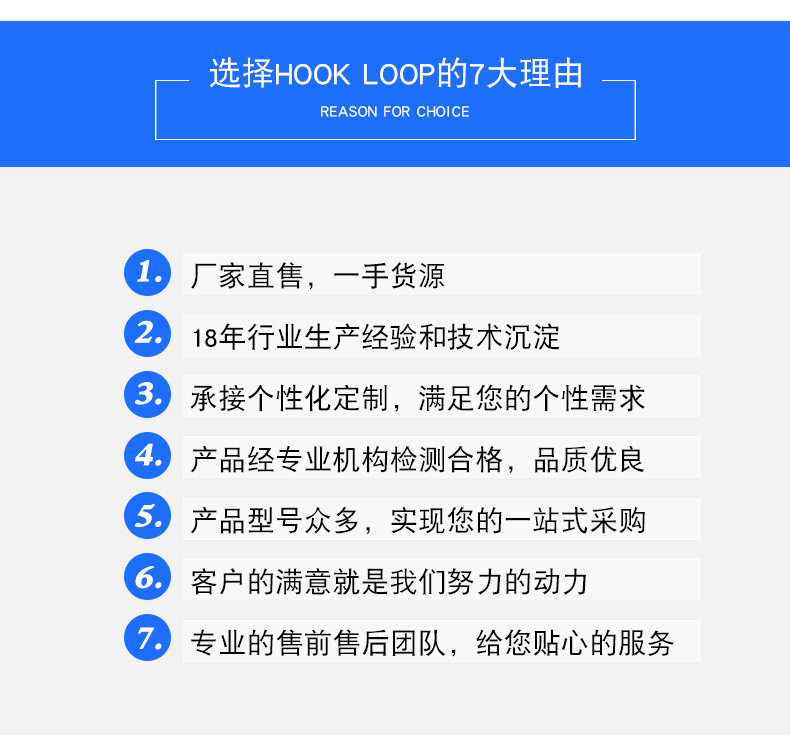 选择HOOK LOOP的7大理由

REASON FOR CHOICE

1. 厂家直售，一手货源

2. 18年行业生产经验和技术沉淀

3. 承接个性化定制，满足您的个性需求

4. 产品经专业机构检测合格，品质优良

5. 产品型号众多，实现您的一站式采购

6. 客户的满意就是我们努力的动力

7. 专业的售前售后团队，给您贴心的服务