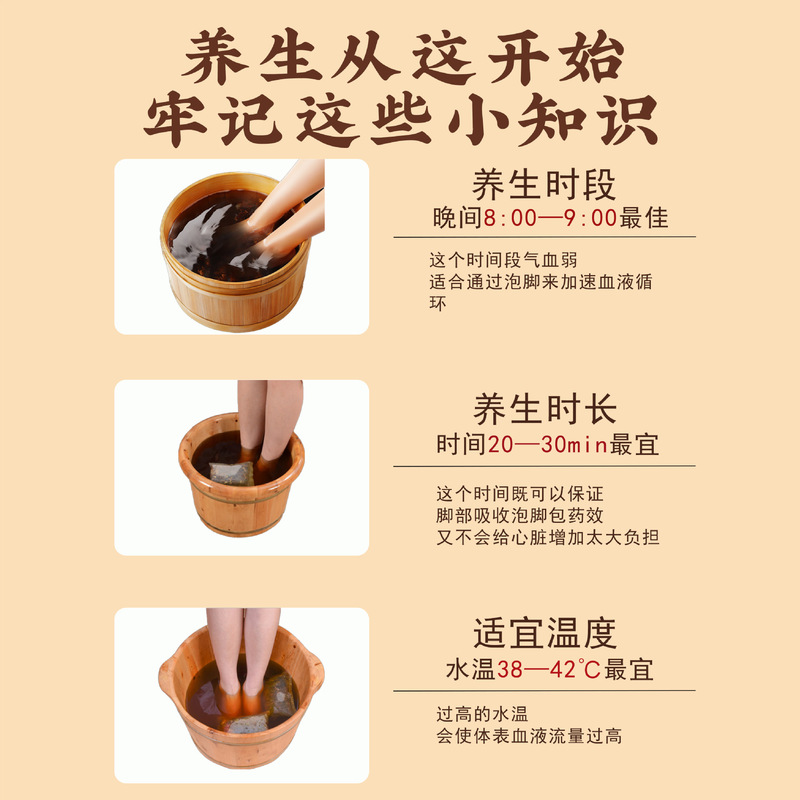 养生从这开始
牢记这些小知识

养生时段
晚间8:00—9:00最佳

这个时间段气血弱
适合通过泡脚来加速血液循环

养生时长
时间20—30min最宜

这个时间既可以保证
脚部吸收泡脚包药效
又不会给心脏增加太大负担

适宜温度
水温38—42°C最宜

过高的水温
会使体表血液流量过高