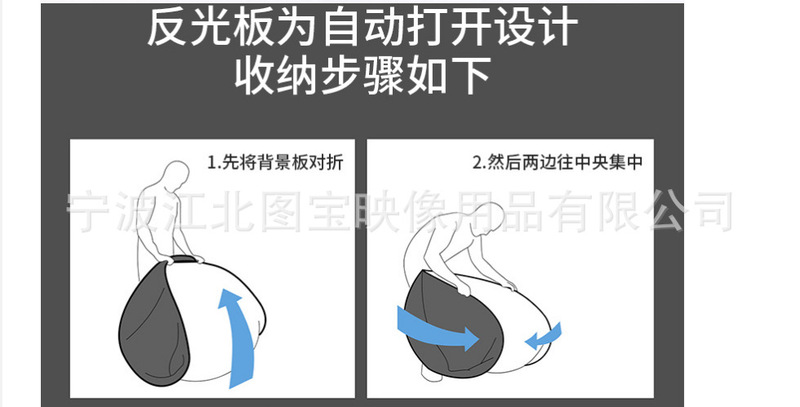 反光板为自动打开设计
收纳步骤如下

1.先将背景板对折

2.然后两边往中央集中

宁波江北图宝映像用品有限公司