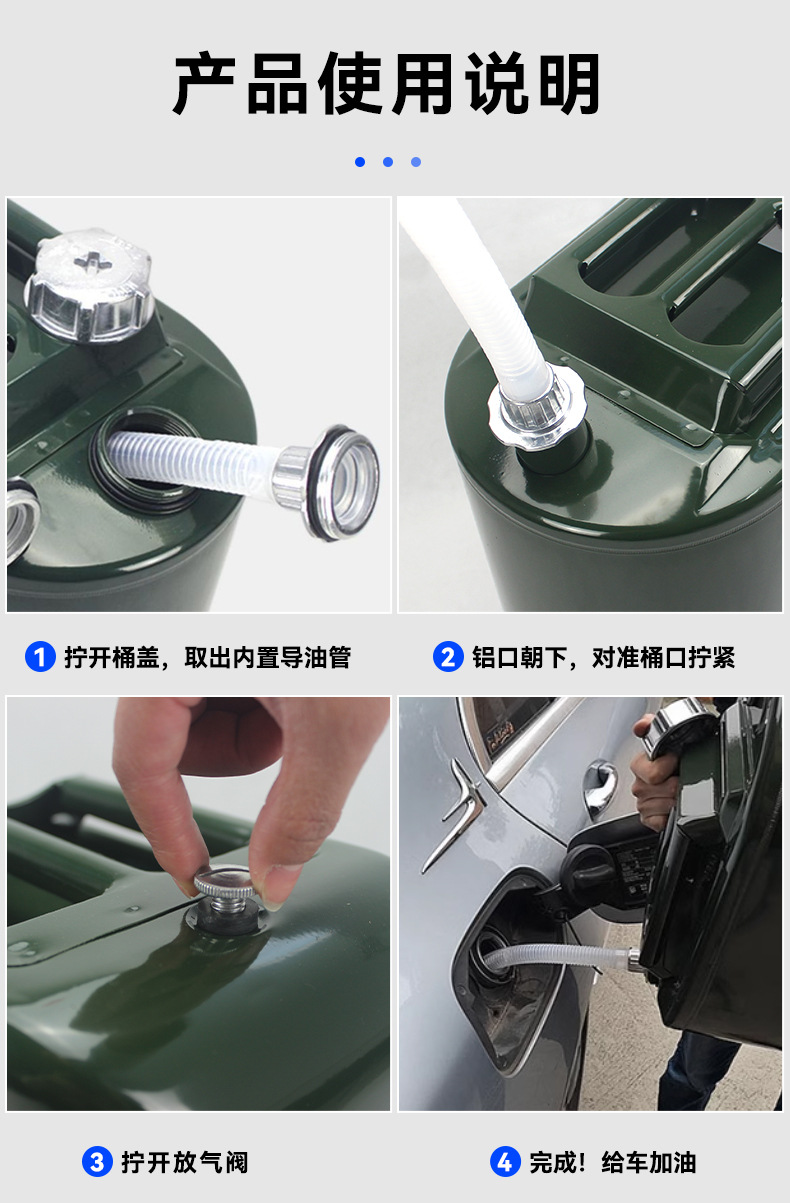 产品使用说明

1 拧开桶盖，取出内置导油管

2 铝口朝下，对准桶口拧紧

3 拧开放气阀

4 完成！给车加油