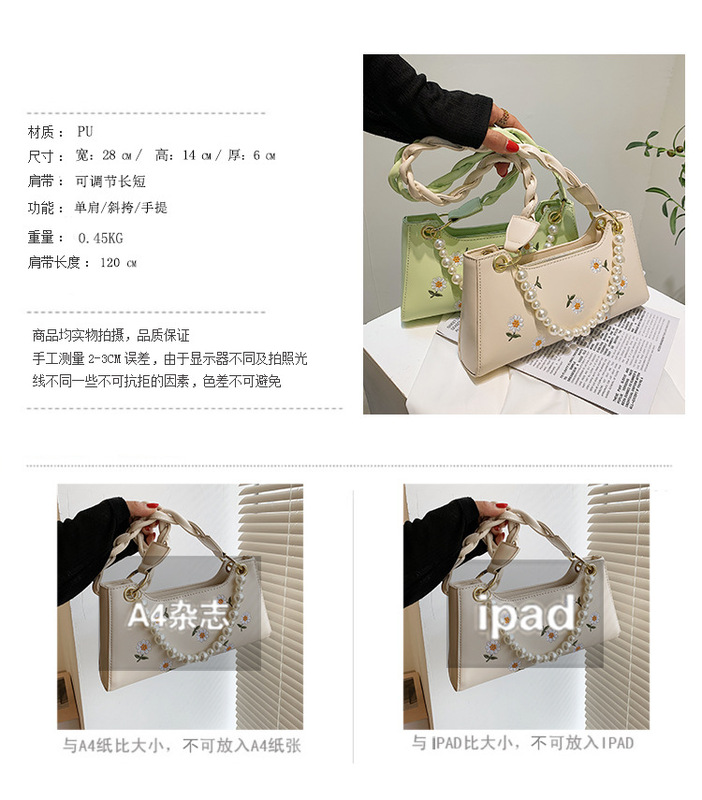 材质： PU
尺寸： 宽：28 cm / 高：14 cm / 厚：6 cm
肩带： 可调节长短
功能： 单肩/斜挎/手提
重量： 0.45KG
肩带长度： 120 cm

商品均实物拍摄，品质保证
手工测量 2-3CM 误差，由于显示器不同及拍照光线不同一些不可抗拒的因素，色差不可避免

A4杂志

与A4纸比大小，不可放入A4纸张

ipad

与IPAD比大小，不可放入IPAD