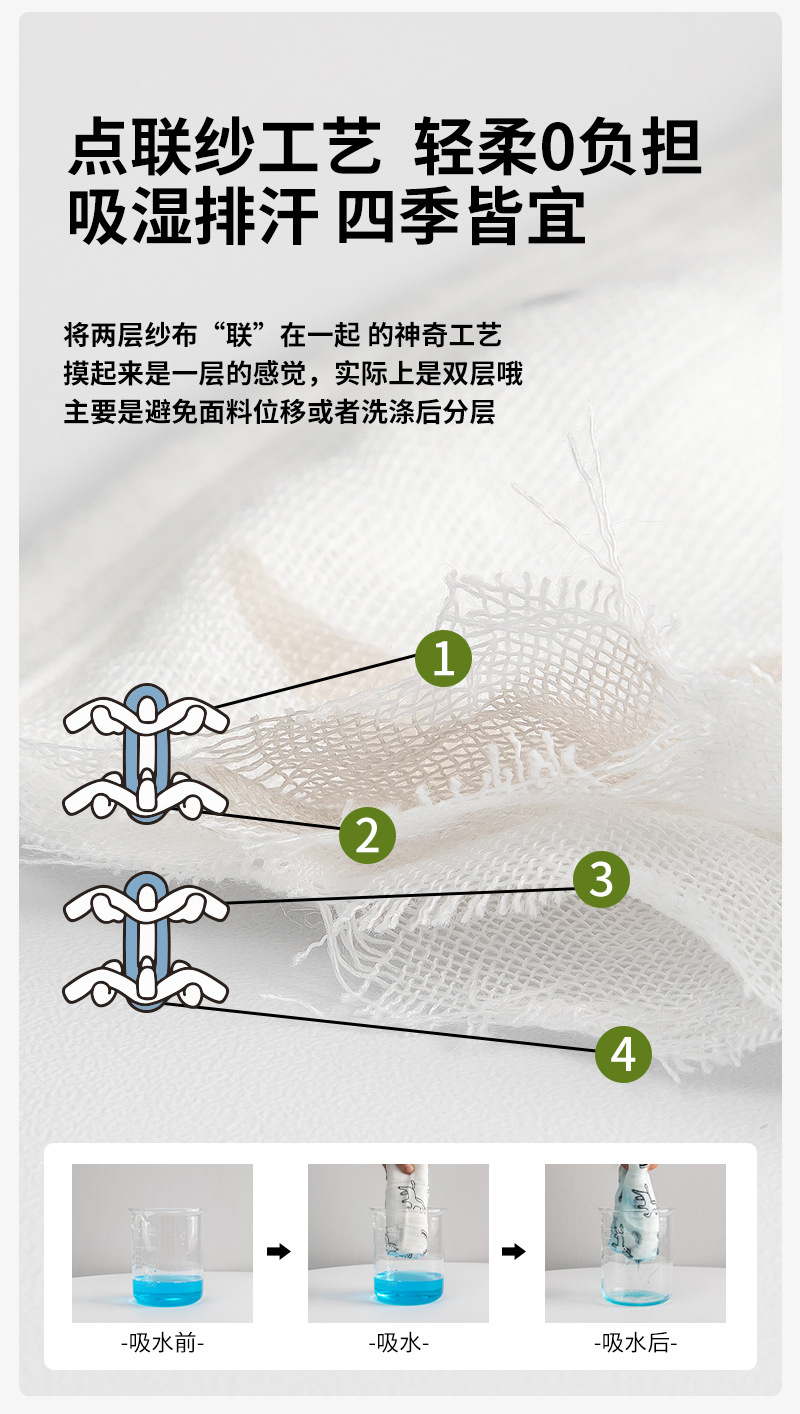 点联纱工艺 轻柔0负担
吸湿排汗 四季皆宜

将两层纱布“联”在一起 的神奇工艺
摸起来是一层的感觉，实际上是双层哦
主要是避免面料位移或者洗涤后分层

1
2
3
4

-吸水前-
-吸水-
-吸水后-