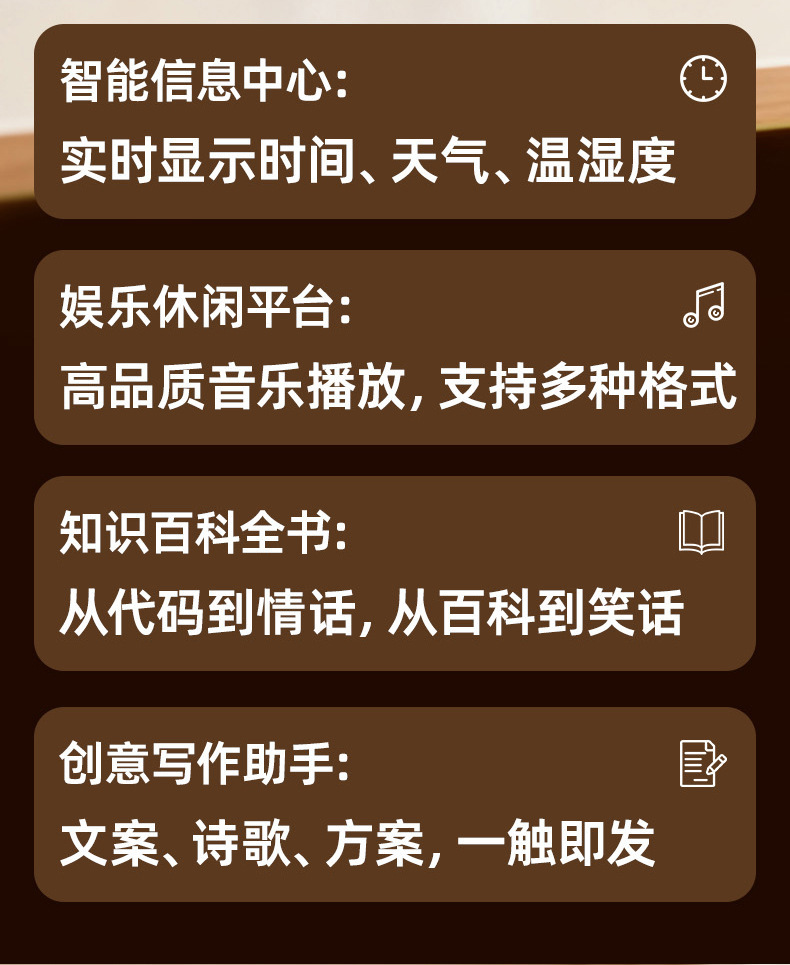 智能信息中心:
实时显示时间、天气、温湿度

娱乐休闲平台:
高品质音乐播放,支持多种格式

知识百科全书:
从代码到情话,从百科到笑话

创意写作助手:
文案、诗歌、方案,一触即发