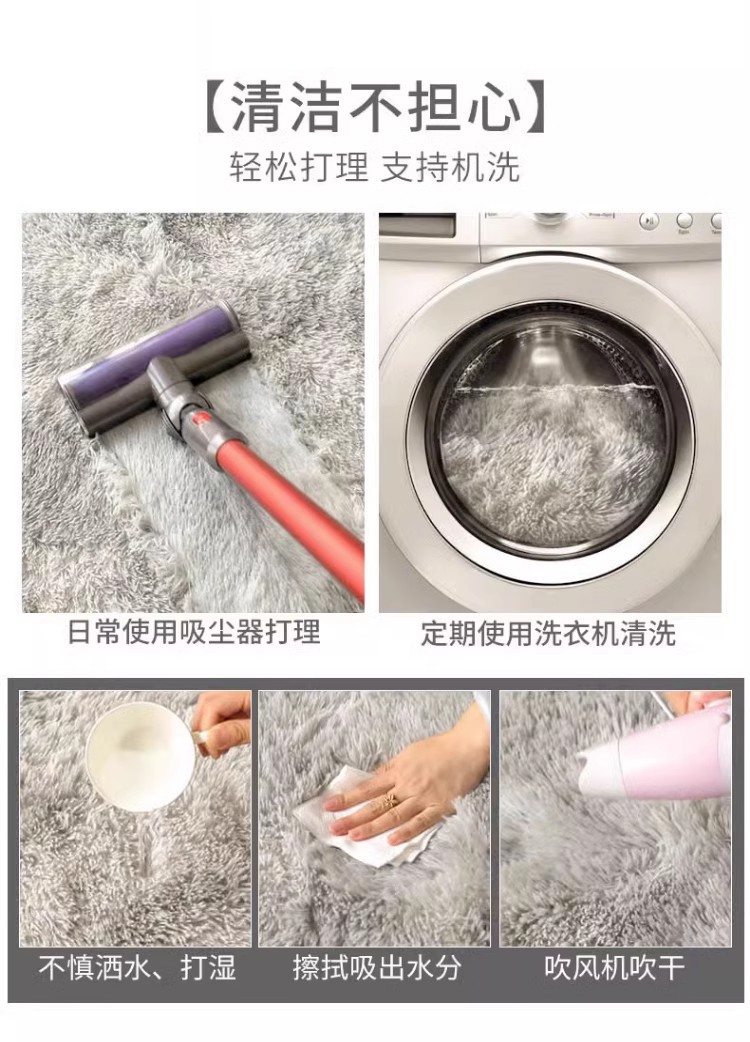 【清洁不担心】
轻松打理 支持机洗

日常使用吸尘器打理

定期使用洗衣机清洗

不慎洒水、打湿

擦拭吸出水分

吹风机吹干